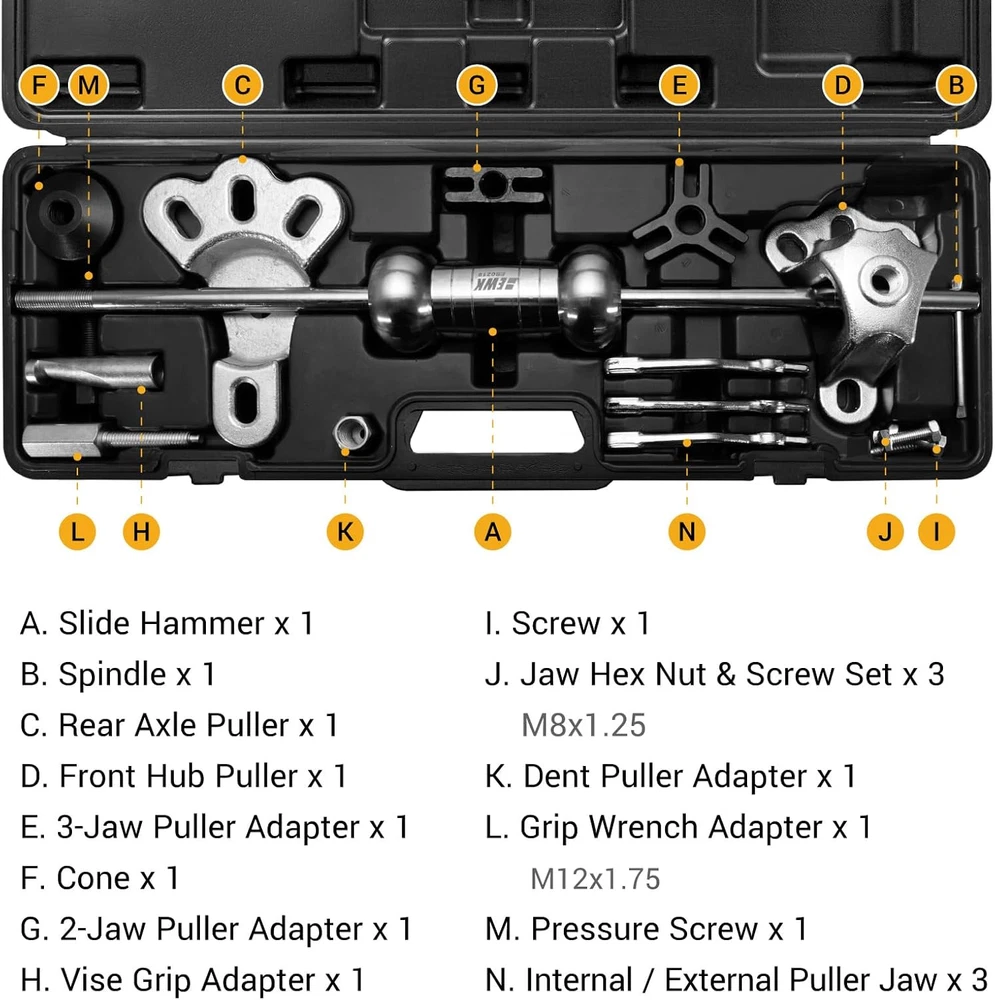 F M C G E D B

EWK

L H K A N J I

A. Slide Hammer x 1
B. Spindle x 1
C. Rear Axle Puller x 1
D. Front Hub Puller x 1
E. 3-Jaw Puller Adapter x 1
F. Cone x 1
G. 2-Jaw Puller Adapter x 1
H. Vise Grip Adapter x 1

I. Screw x 1
J. Jaw Hex Nut & Screw Set x 3
M8x1.25
K. Dent Puller Adapter x 1
L. Grip Wrench Adapter x 1
M12x1.75
M. Pressure Screw x 1
N. Internal / External Puller Jaw x 3