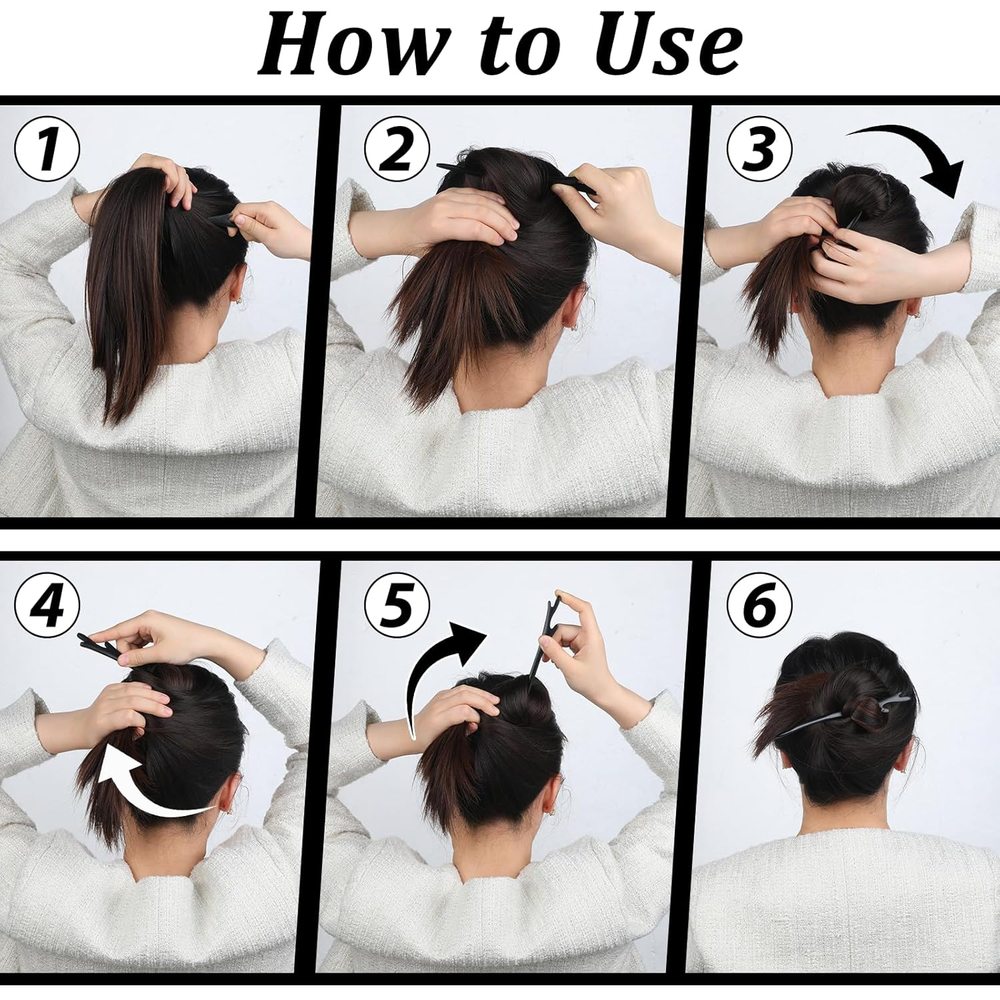 How to Use

1

2

3

4

5

6