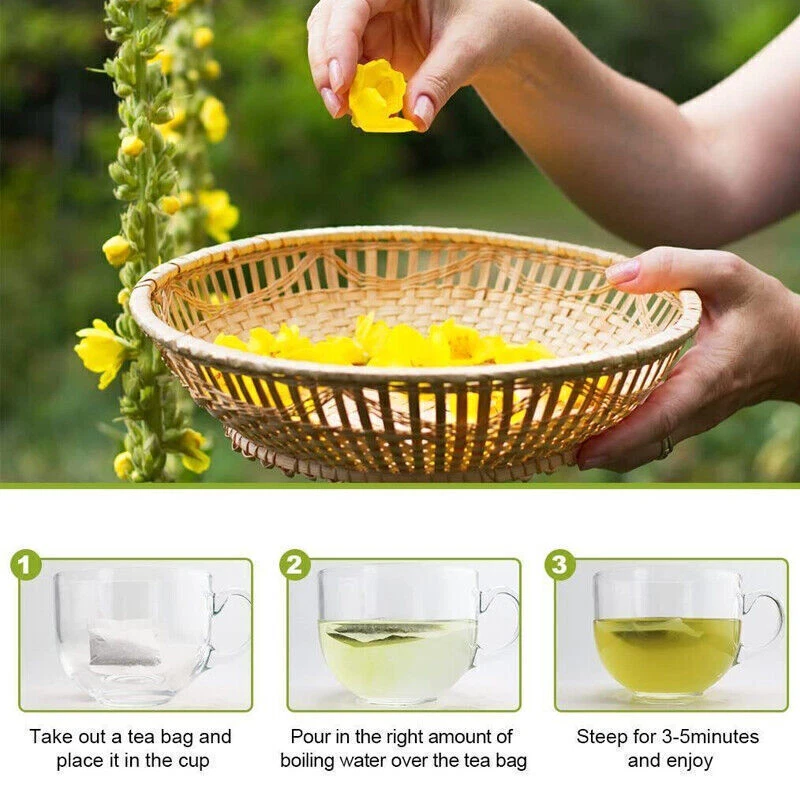 1

Take out a tea bag and place it in the cup

2

Pour in the right amount of boiling water over the tea bag

3

Steep for 3-5minutes and enjoy