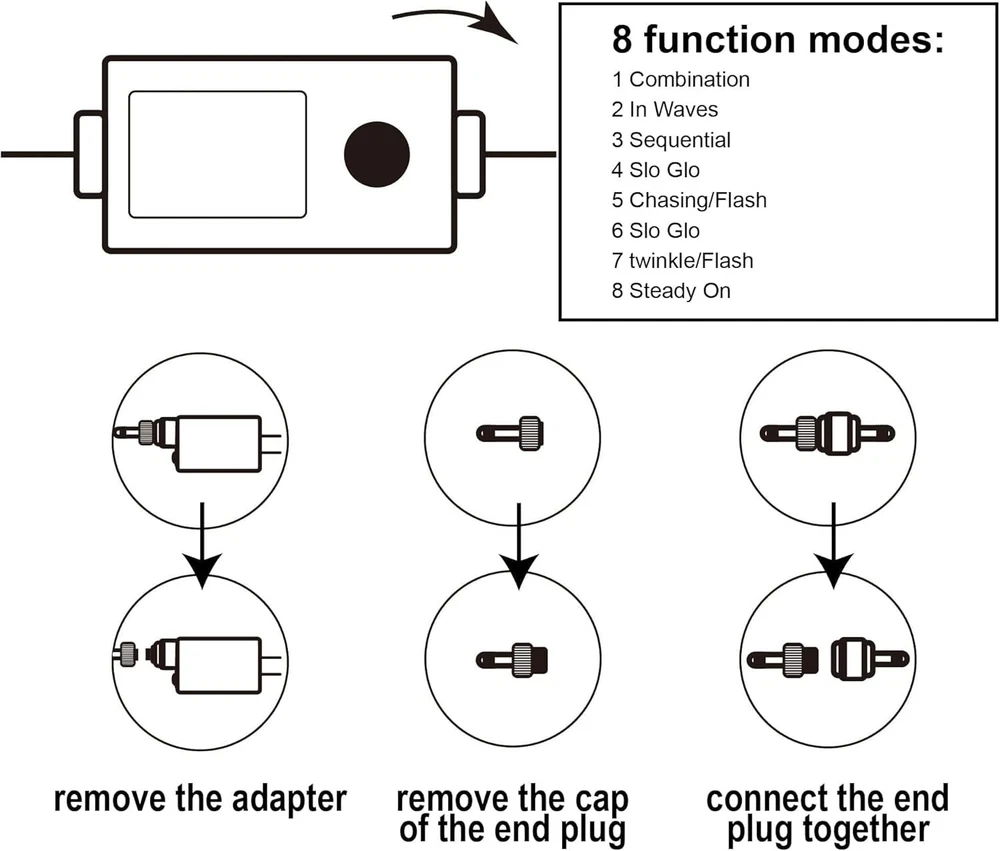 8 function modes:
1 Combination
2 In Waves
3 Sequential
4 Slo Glo
5 Chasing/Flash
6 Slo Glo
7 twinkle/Flash
8 Steady On

remove the adapter

remove the cap of the end plug

connect the end plug together