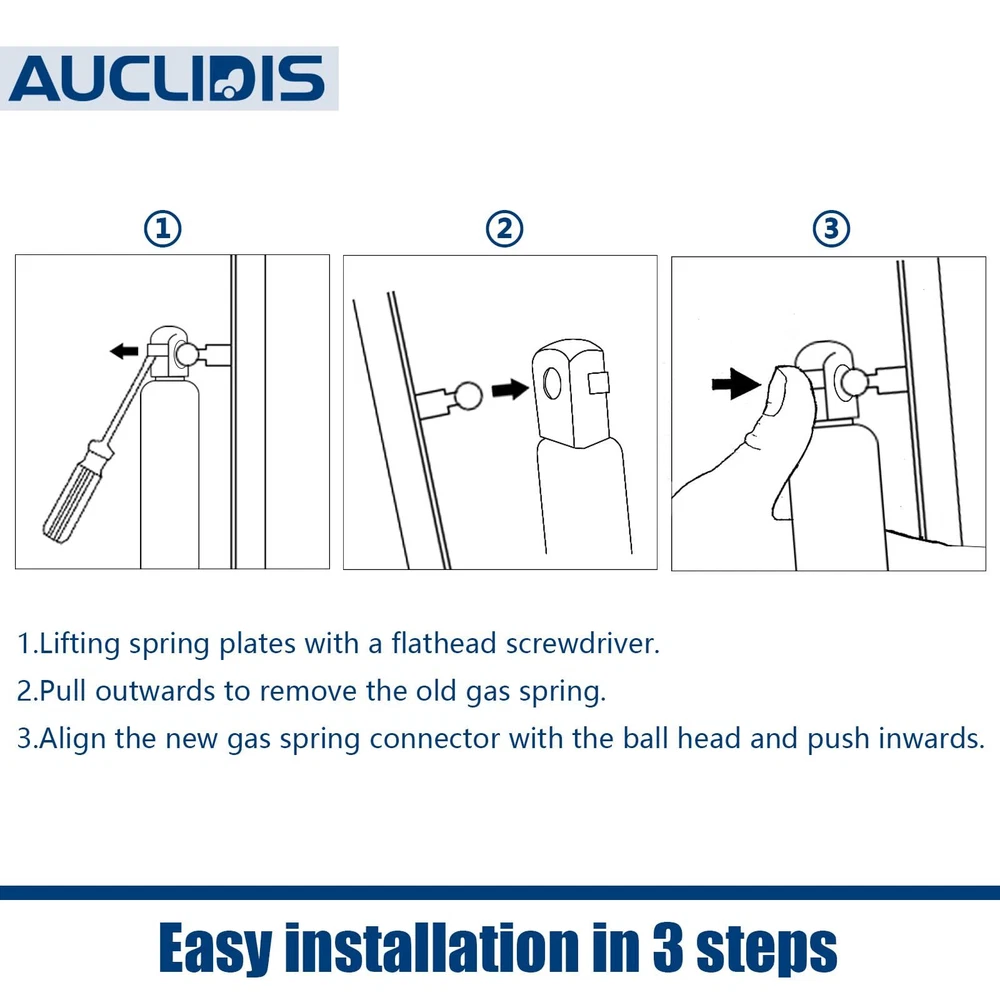 AUCLIDIS

①

②

③

1.Lifting spring plates with a flathead screwdriver.

2.Pull outwards to remove the old gas spring.

3.Align the new gas spring connector with the ball head and push inwards.

Easy installation in 3 steps