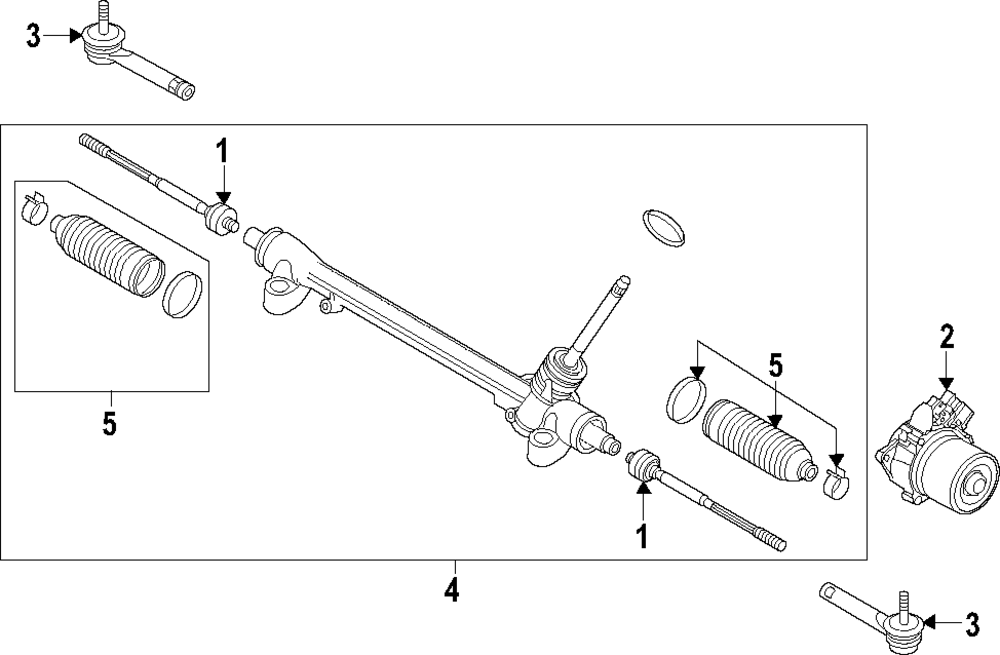 3
1
5
2
5
1
4
3