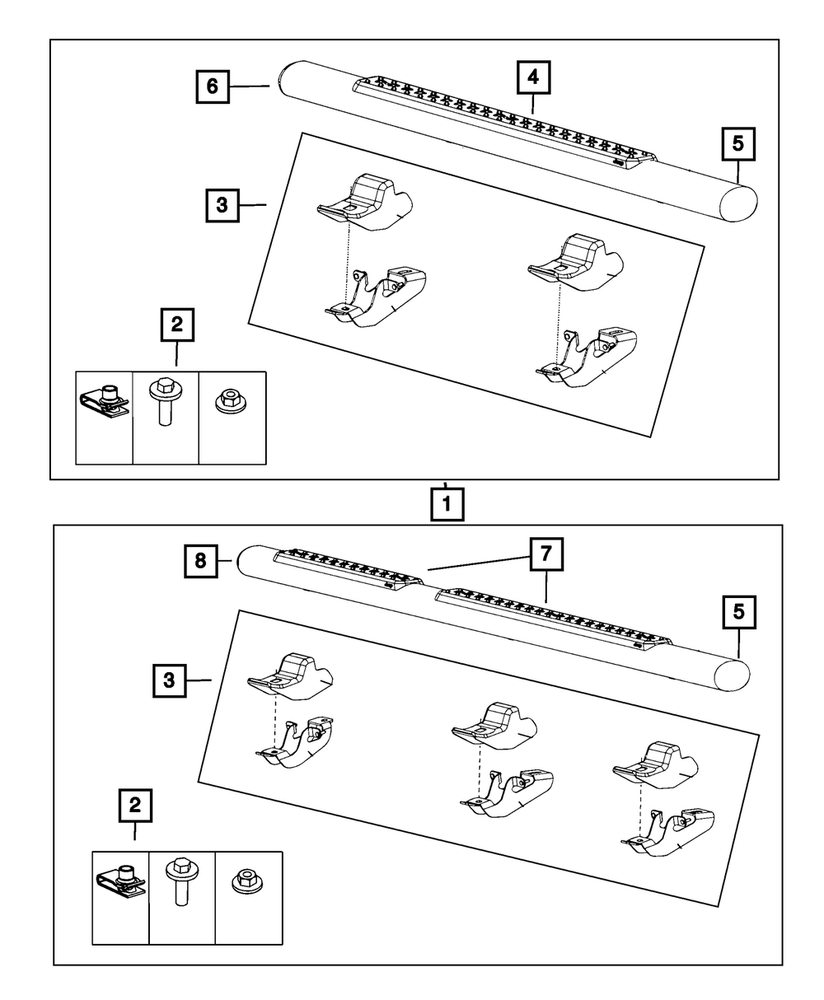 6
4
5
3
2
1
8
7
5
3
2