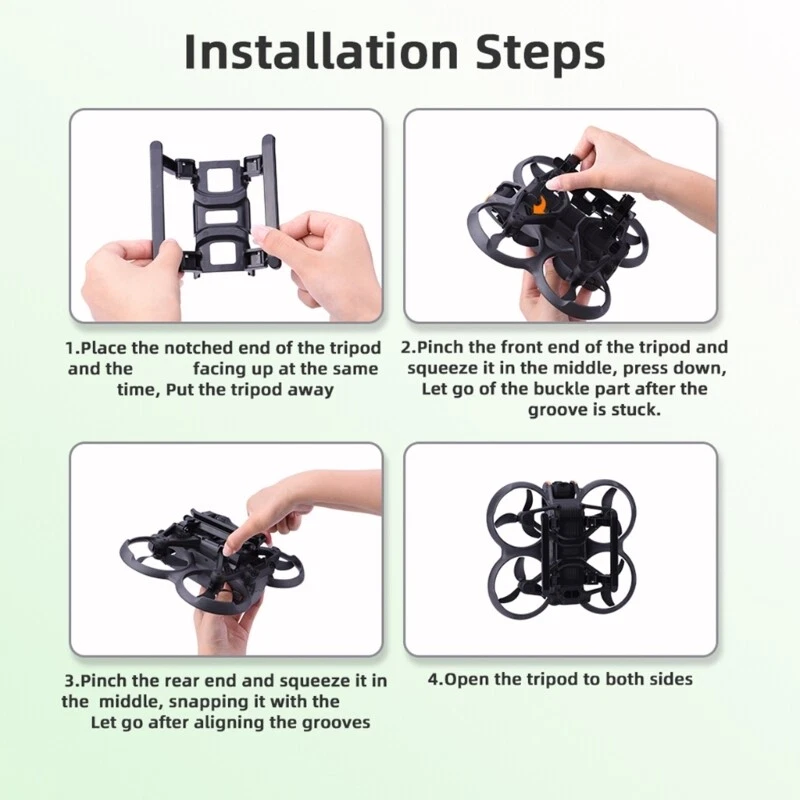 Installation Steps

1.Place the notched end of the tripod and the facing up at the same time, Put the tripod away

2.Pinch the front end of the tripod and squeeze it in the middle, press down, Let go of the buckle part after the groove is stuck.

3.Pinch the rear end and squeeze it in the middle, snapping it with the Let go after aligning the grooves

4.Open the tripod to both sides