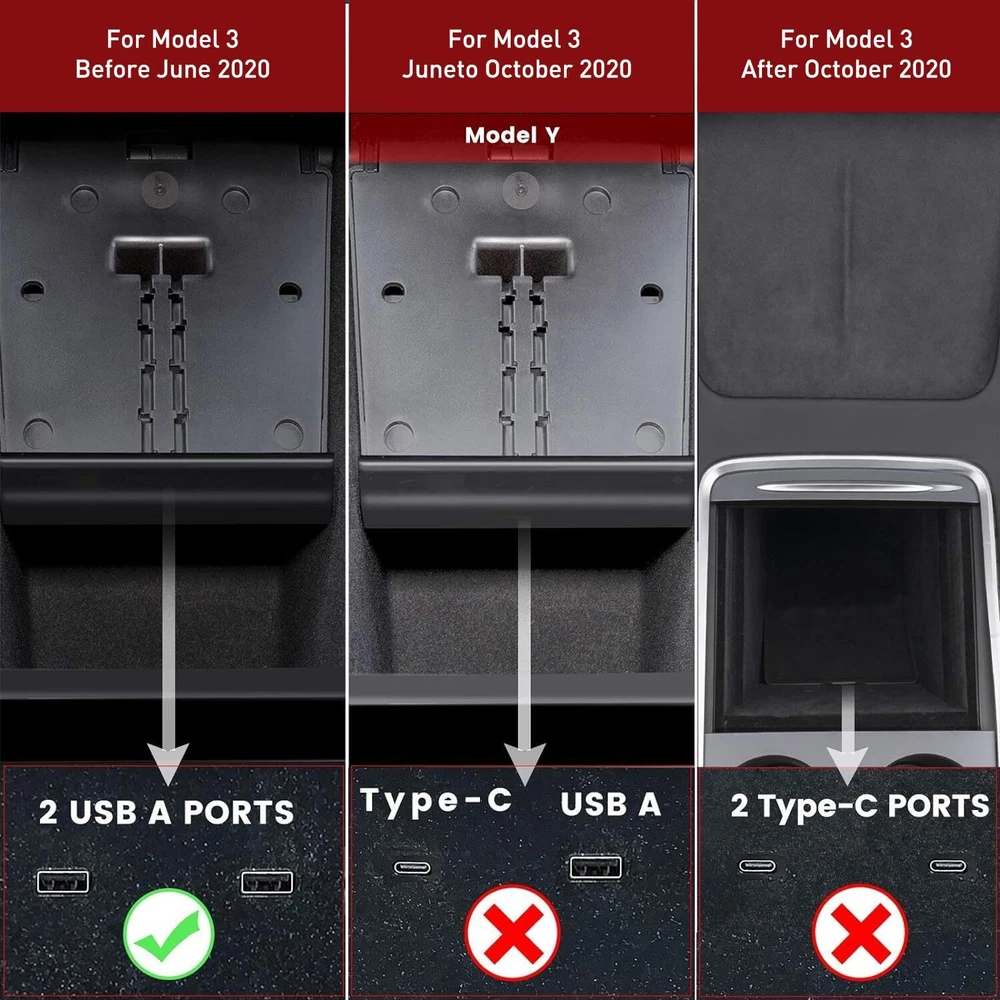 For Model 3
Before June 2020

2 USB A PORTS

For Model 3
Juneto October 2020

Model Y

Type-C USB A

For Model 3
After October 2020

2 Type-C PORTS