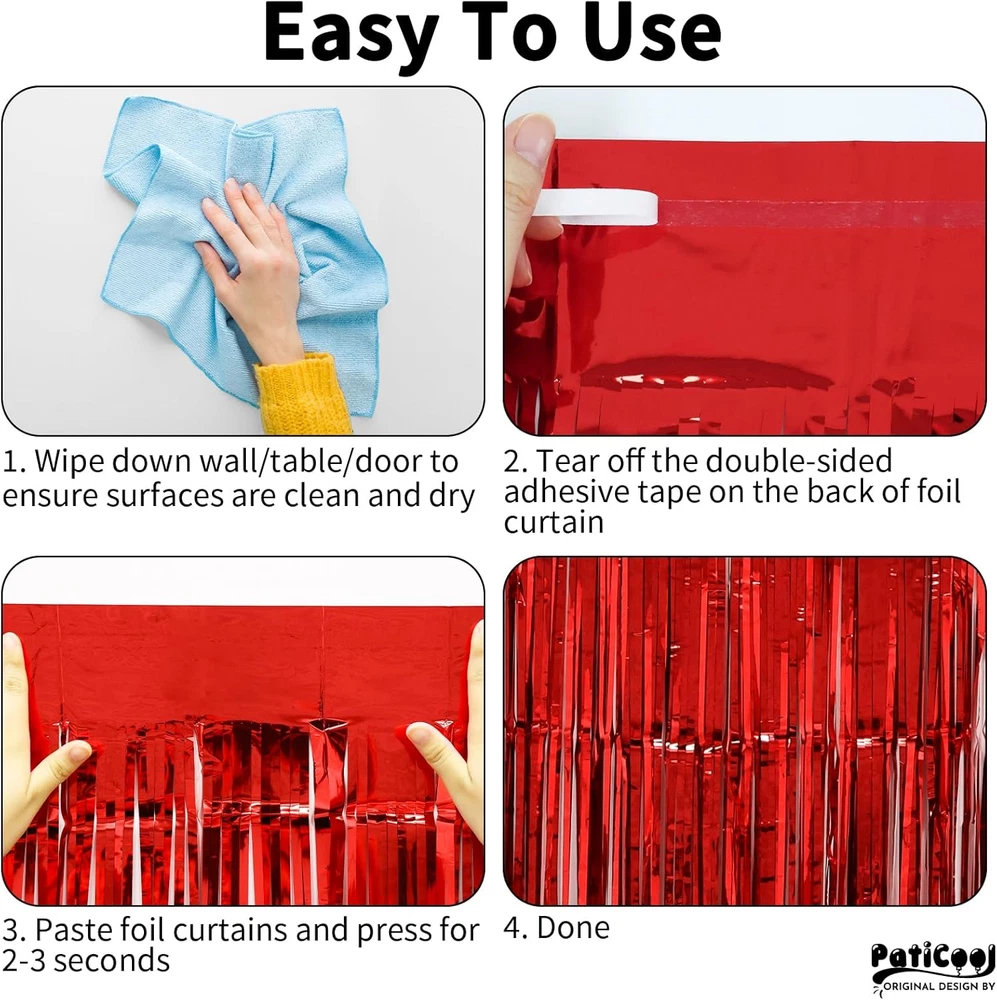 Easy To Use

1. Wipe down wall/table/door to ensure surfaces are clean and dry

2. Tear off the double-sided adhesive tape on the back of foil curtain

3. Paste foil curtains and press for 2-3 seconds

4. Done

PatiCool
ORIGINAL DESIGN BY