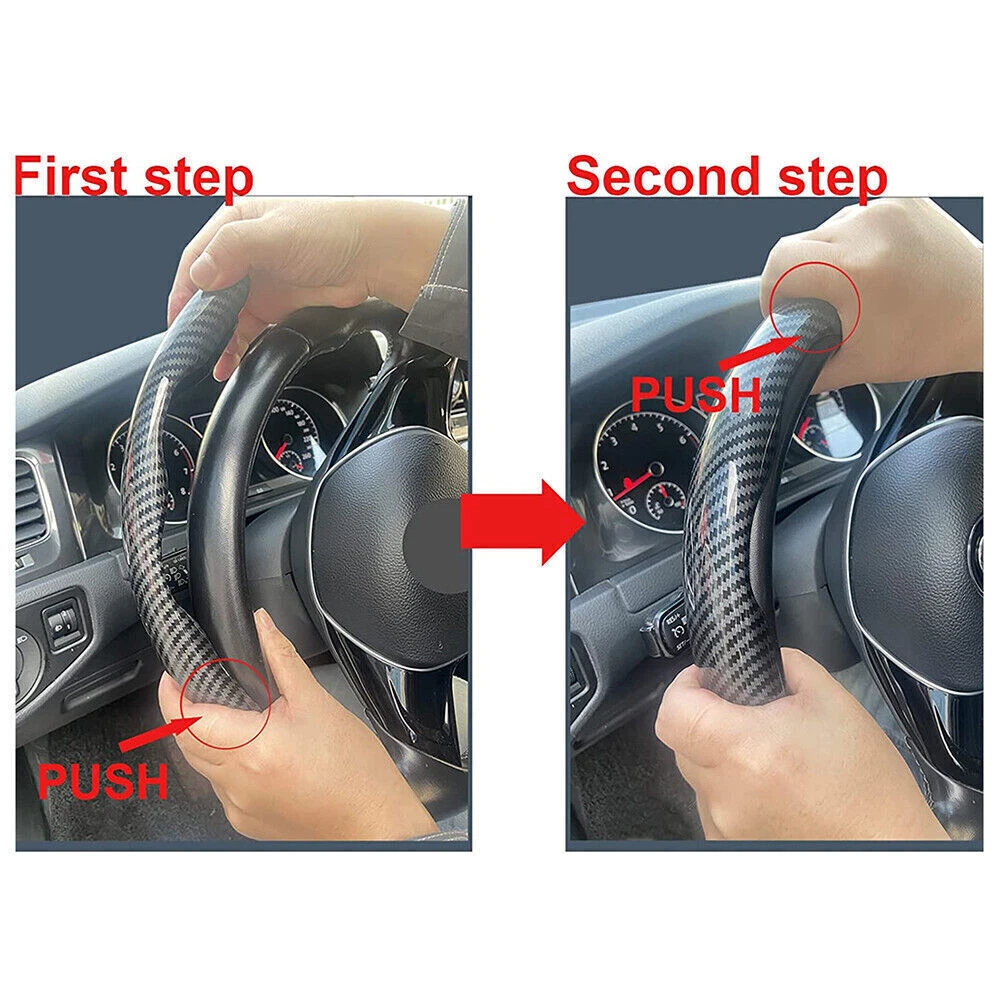 First step

PUSH

Second step

PUSH