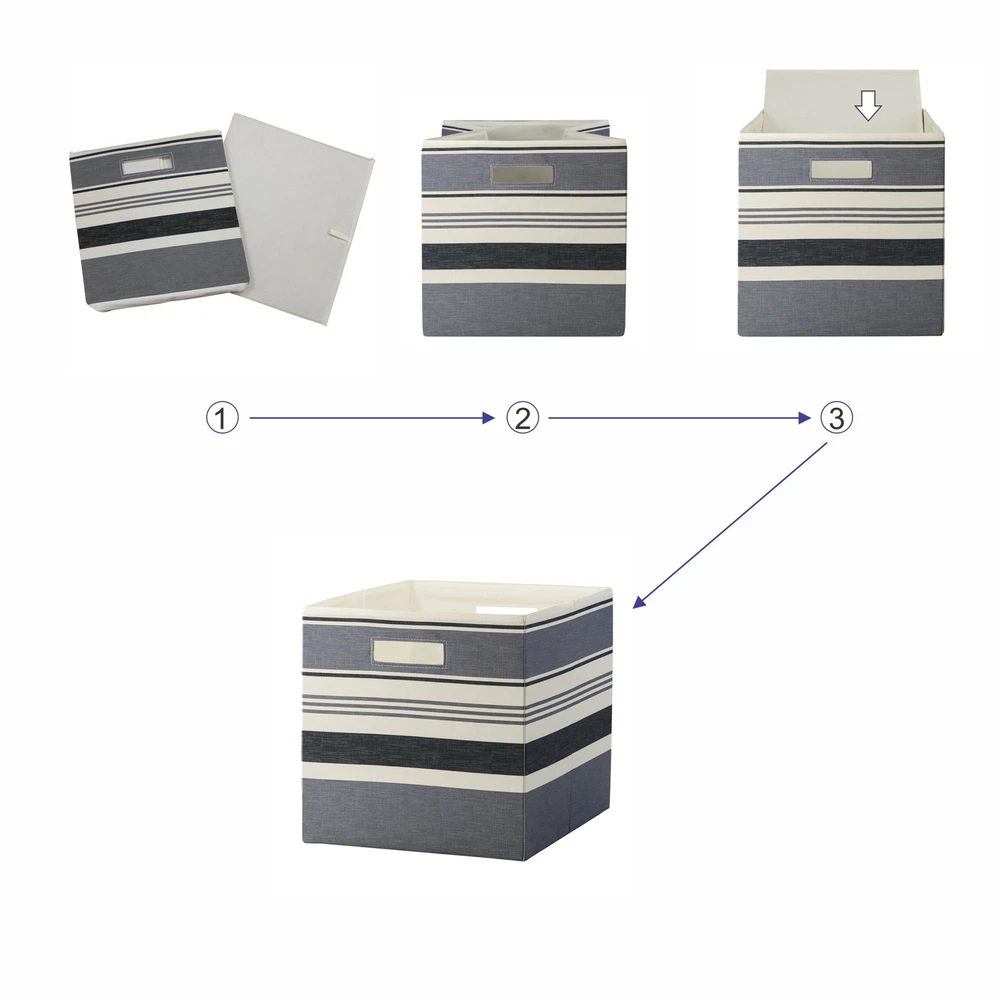 ①

②

③