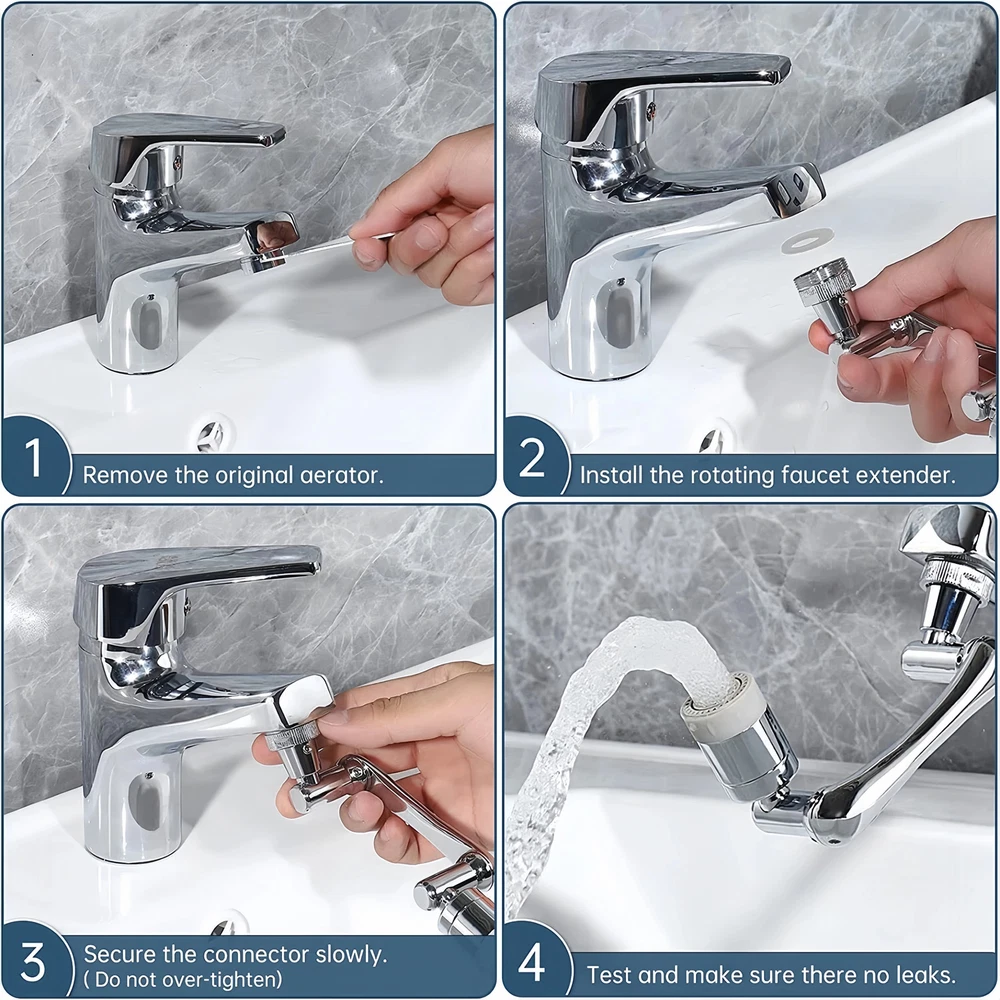 1 Remove the original aerator.

2 Install the rotating faucet extender.

3 Secure the connector slowly.
( Do not over-tighten)

4 Test and make sure there no leaks.