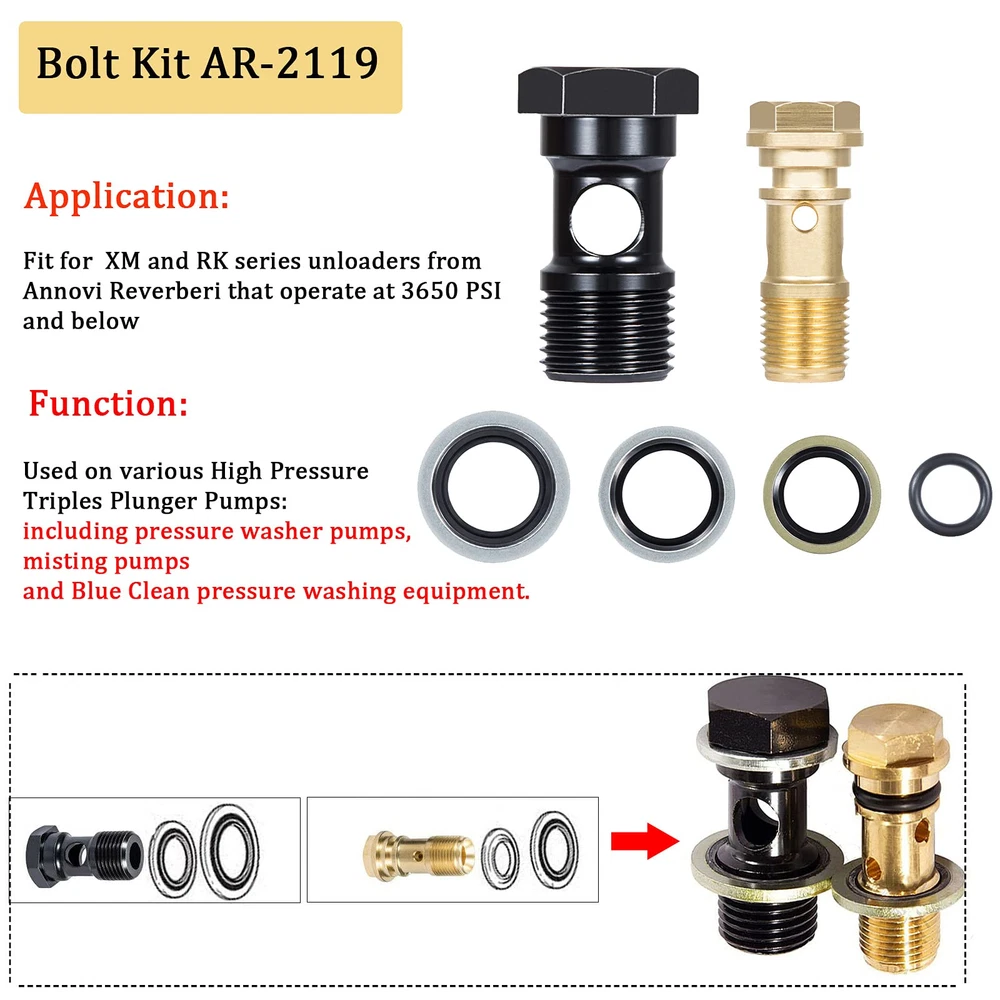 Bolt Kit AR-2119

Application:

Fit for XM and RK series unloaders from Annovi Reverberi that operate at 3650 PSI and below

Function:

Used on various High Pressure Triples Plunger Pumps:
including pressure washer pumps,
misting pumps
and Blue Clean pressure washing equipment.