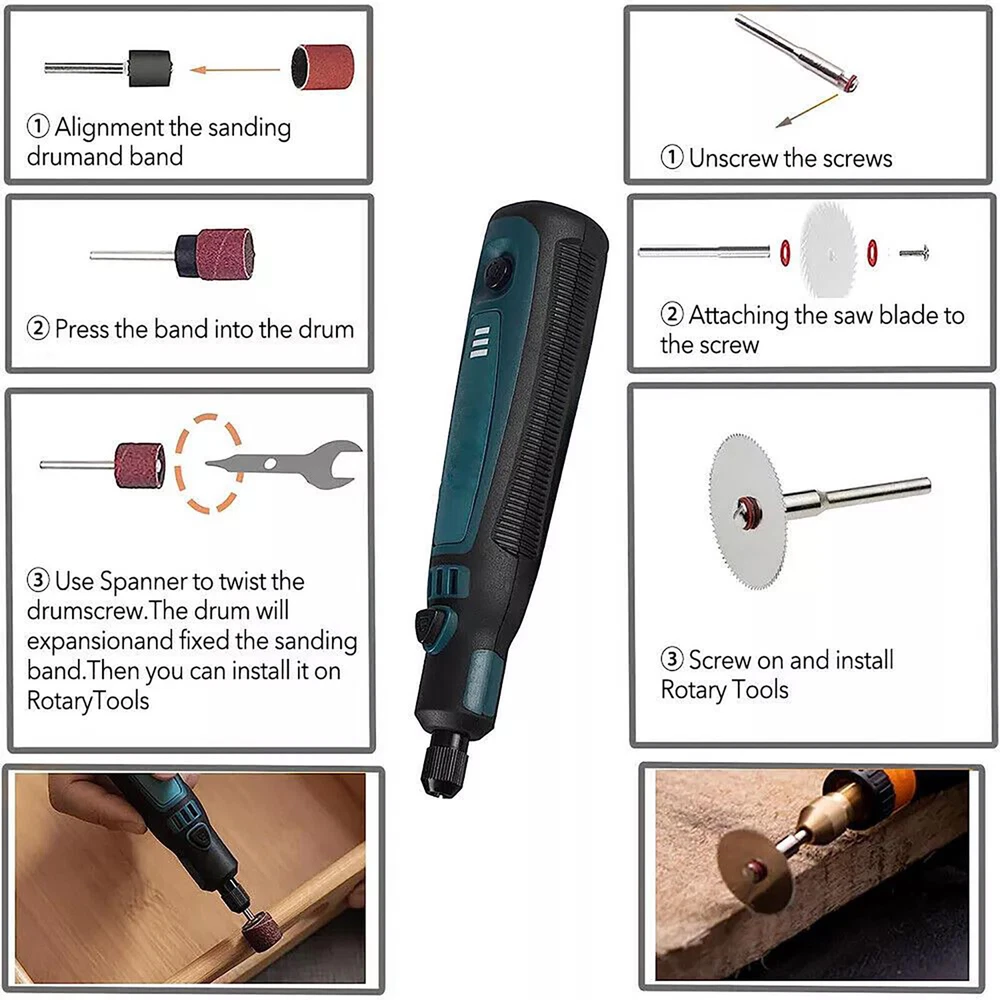 ① Alignment the sanding drumand band

② Press the band into the drum

③ Use Spanner to twist the drumscrew.The drum will expansionand fixed the sanding band.Then you can install it on RotaryTools

① Unscrew the screws

② Attaching the saw blade to the screw

③ Screw on and install Rotary Tools