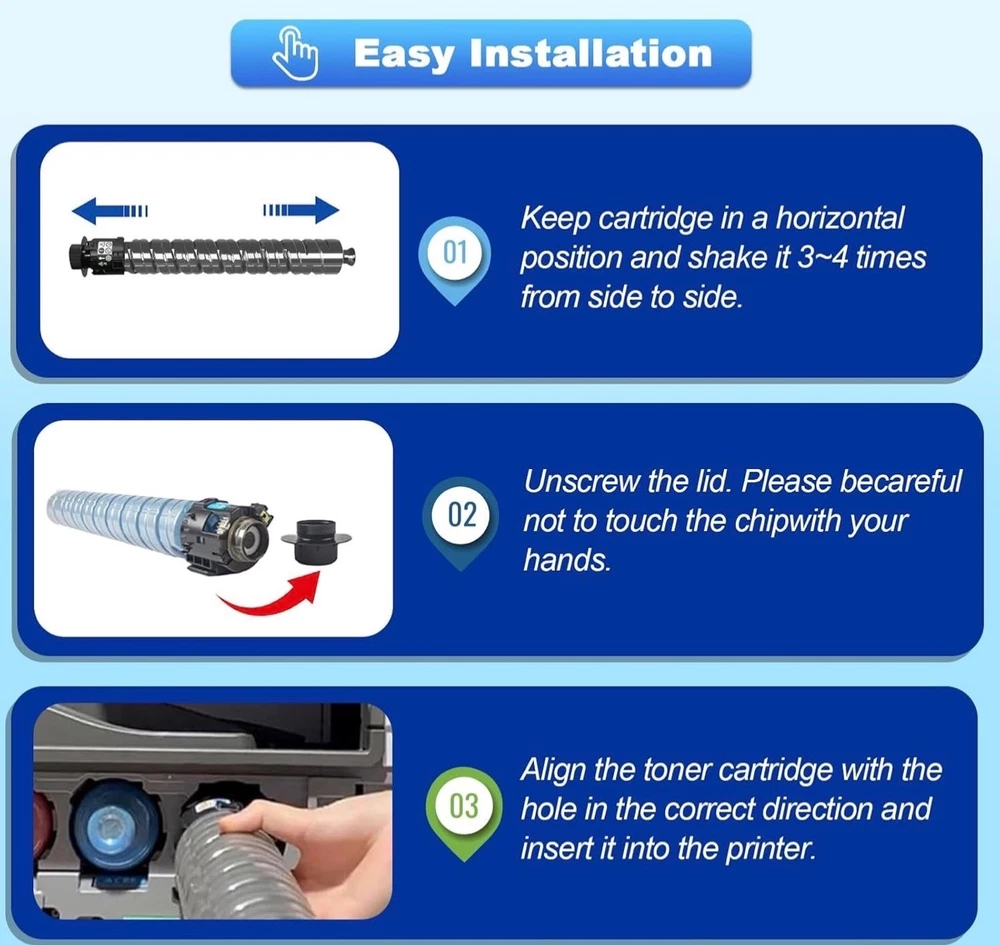 Easy Installation

01

Keep cartridge in a horizontal position and shake it 3~4 times from side to side.

02

Unscrew the lid. Please becareful not to touch the chipwith your hands.

03

Align the toner cartridge with the hole in the correct direction and insert it into the printer.