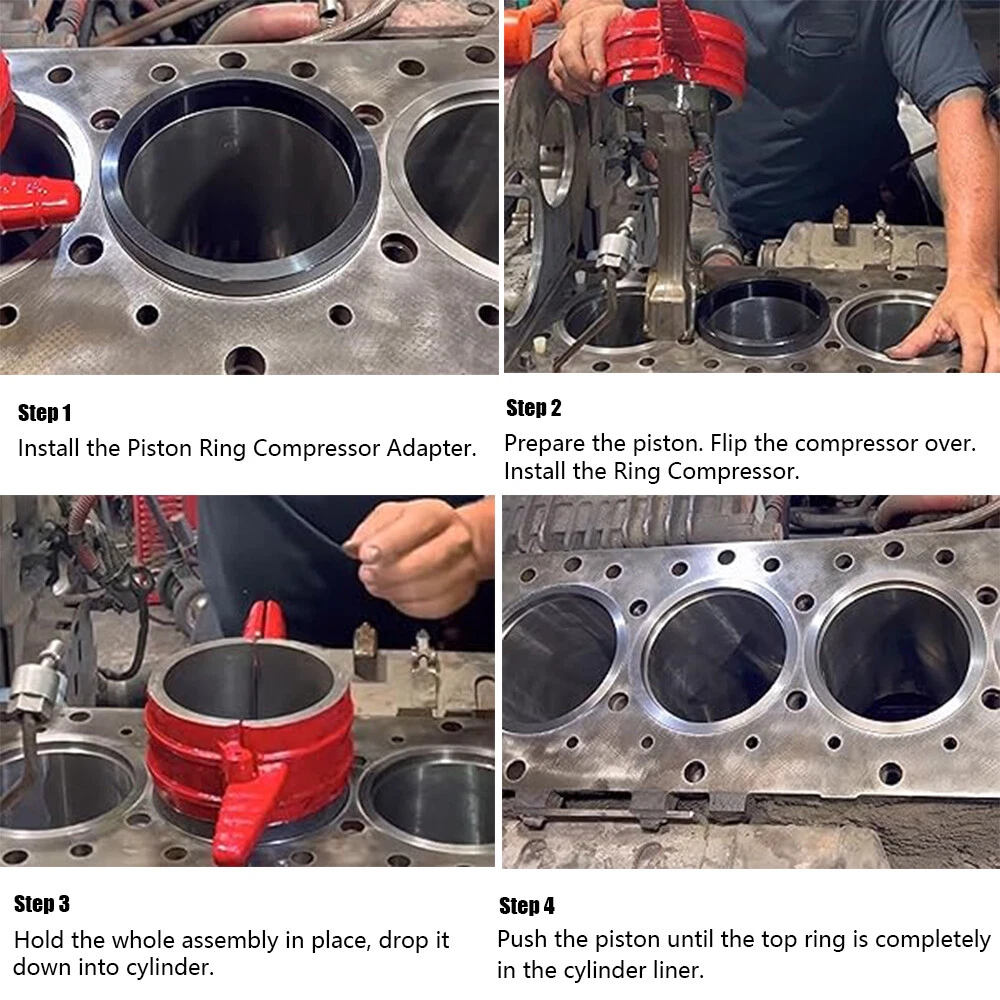 Step 1
Install the Piston Ring Compressor Adapter.

Step 2
Prepare the piston. Flip the compressor over. Install the Ring Compressor.

Step 3
Hold the whole assembly in place, drop it down into cylinder.

Step 4
Push the piston until the top ring is completely in the cylinder liner.