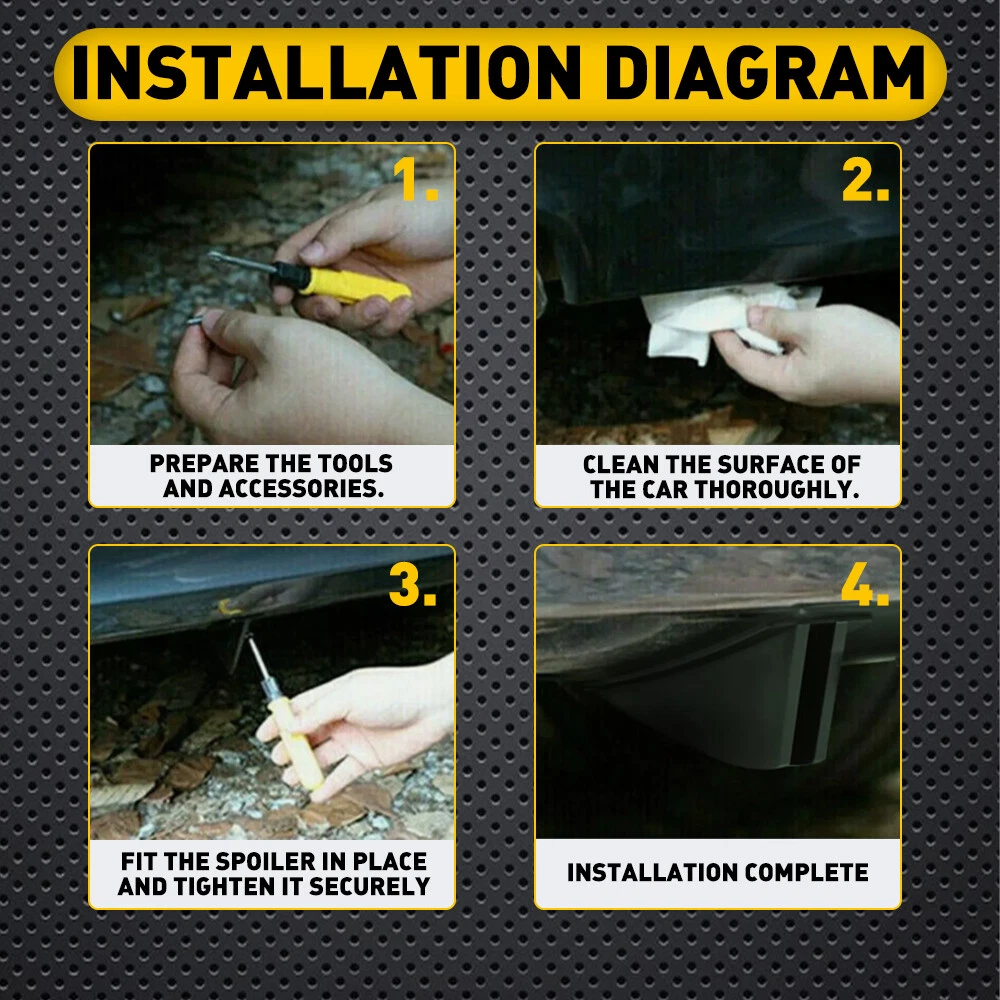 INSTALLATION DIAGRAM

1.

PREPARE THE TOOLS AND ACCESSORIES.

2.

CLEAN THE SURFACE OF THE CAR THOROUGHLY.

3.

FIT THE SPOILER IN PLACE AND TIGHTEN IT SECURELY

4.

INSTALLATION COMPLETE