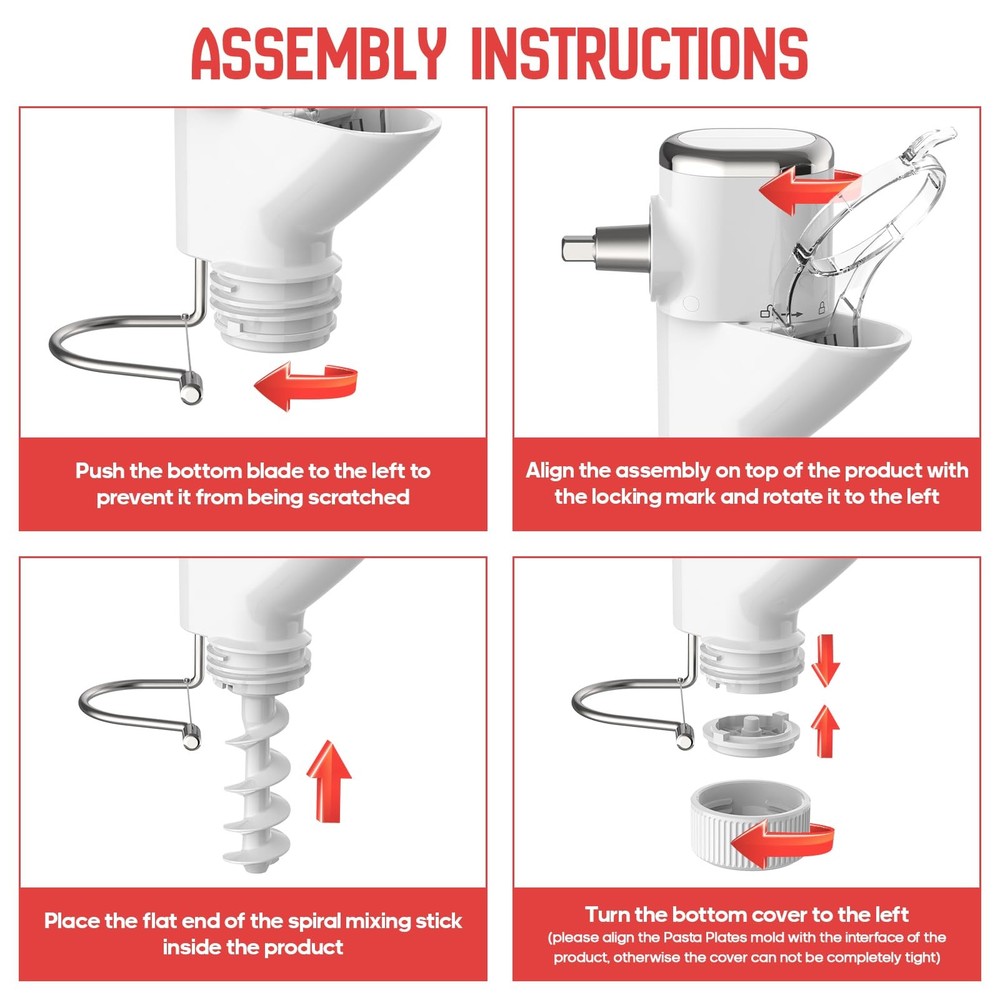 ASSEMBLY INSTRUCTIONS

Push the bottom blade to the left to prevent it from being scratched

Align the assembly on top of the product with the locking mark and rotate it to the left

Place the flat end of the spiral mixing stick inside the product

Turn the bottom cover to the left
(please align the Pasta Plates mold with the interface of the product, otherwise the cover can not be completely tight)