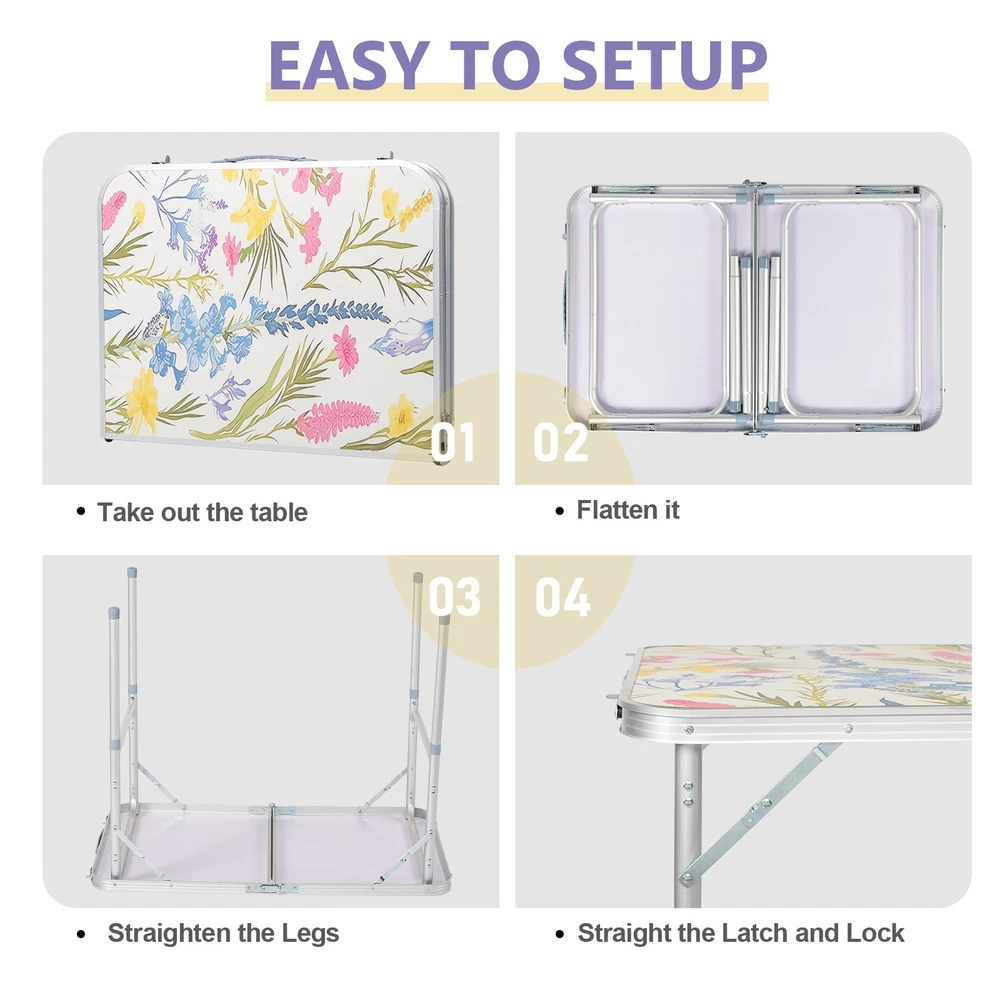 EASY TO SETUP

01

• Take out the table

02

• Flatten it

03

• Straighten the Legs

04

• Straight the Latch and Lock