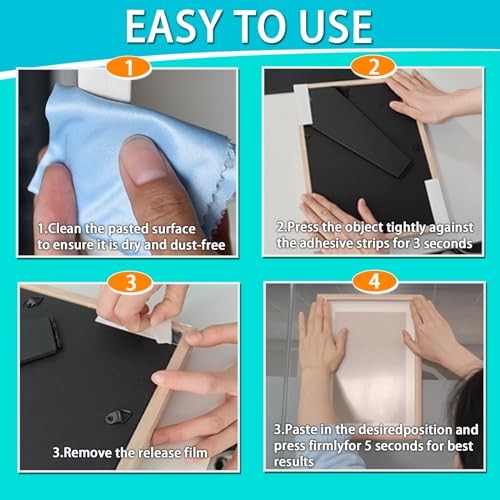 EASY TO USE

1

1.Clean the pasted surface to ensure it is dry and dust-free

2

2.Press the object tightly against the adhesive strips for 3 seconds

3

3.Remove the release film

4

3.Paste in the desiredposition and press firmlyfor 5 seconds for best results