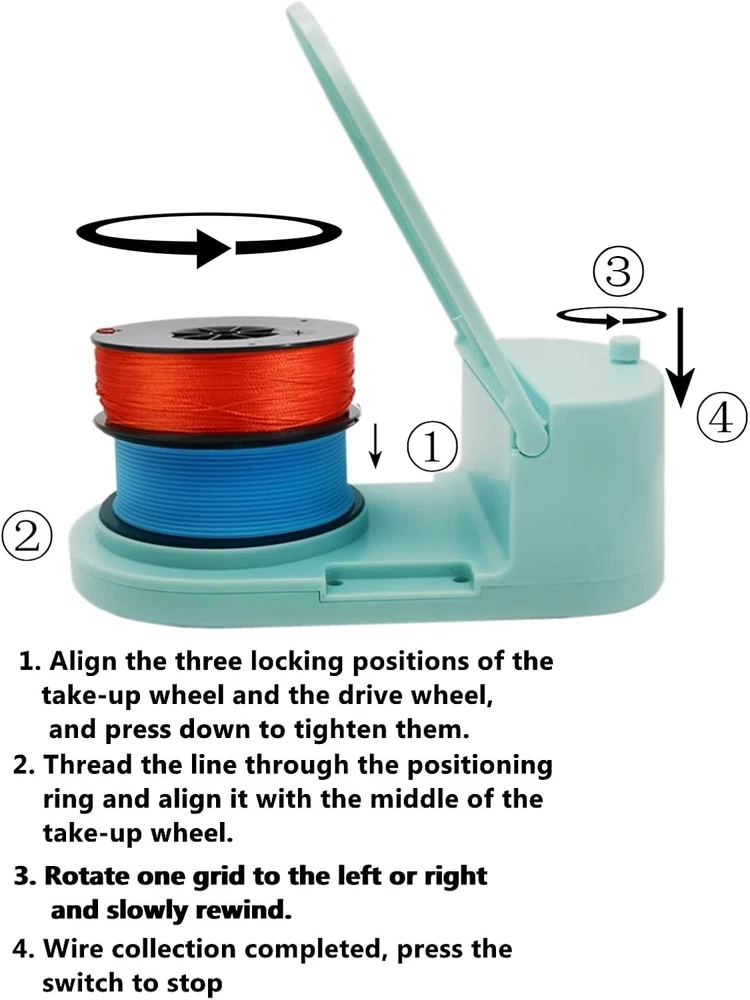 ③

④

①

②

1. Align the three locking positions of the take-up wheel and the drive wheel, and press down to tighten them.
2. Thread the line through the positioning ring and align it with the middle of the take-up wheel.
3. Rotate one grid to the left or right and slowly rewind.
4. Wire collection completed, press the switch to stop