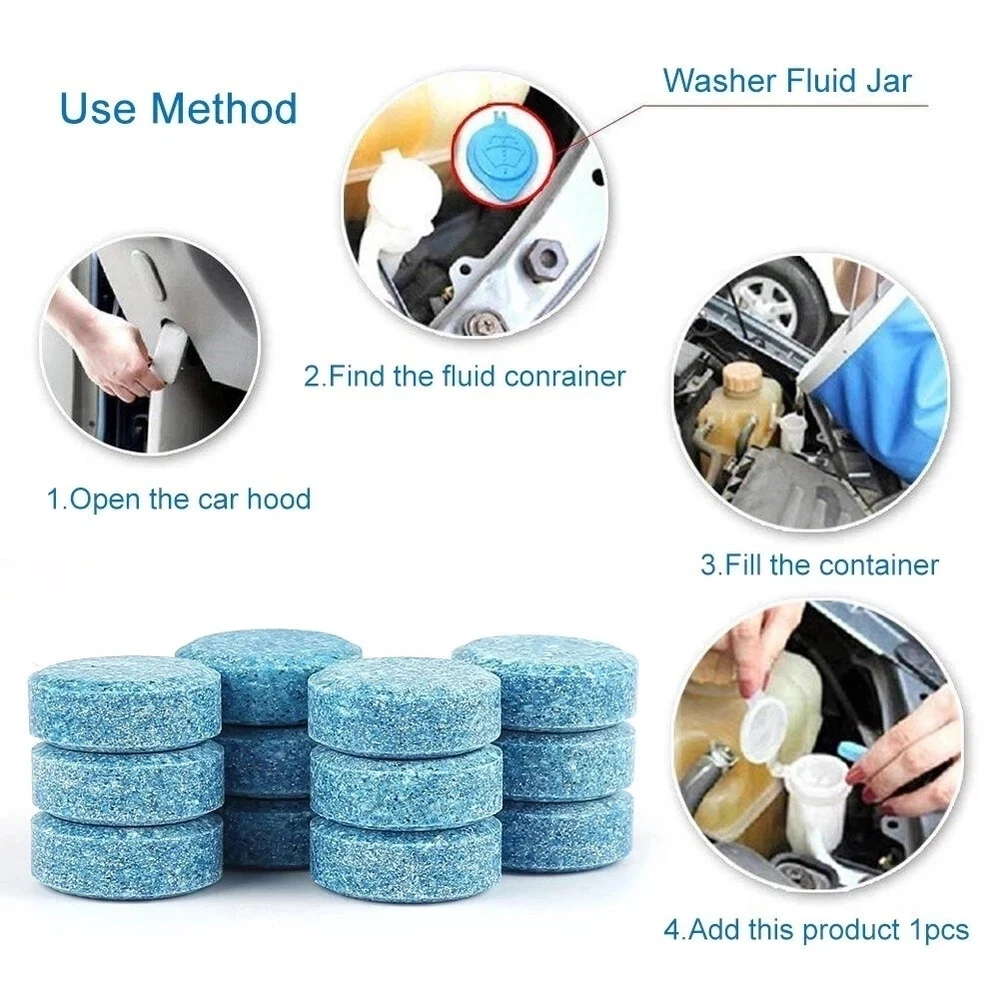 Use Method

Washer Fluid Jar

2.Find the fluid conrainer

1.Open the car hood

3.Fill the container

4.Add this product 1pcs