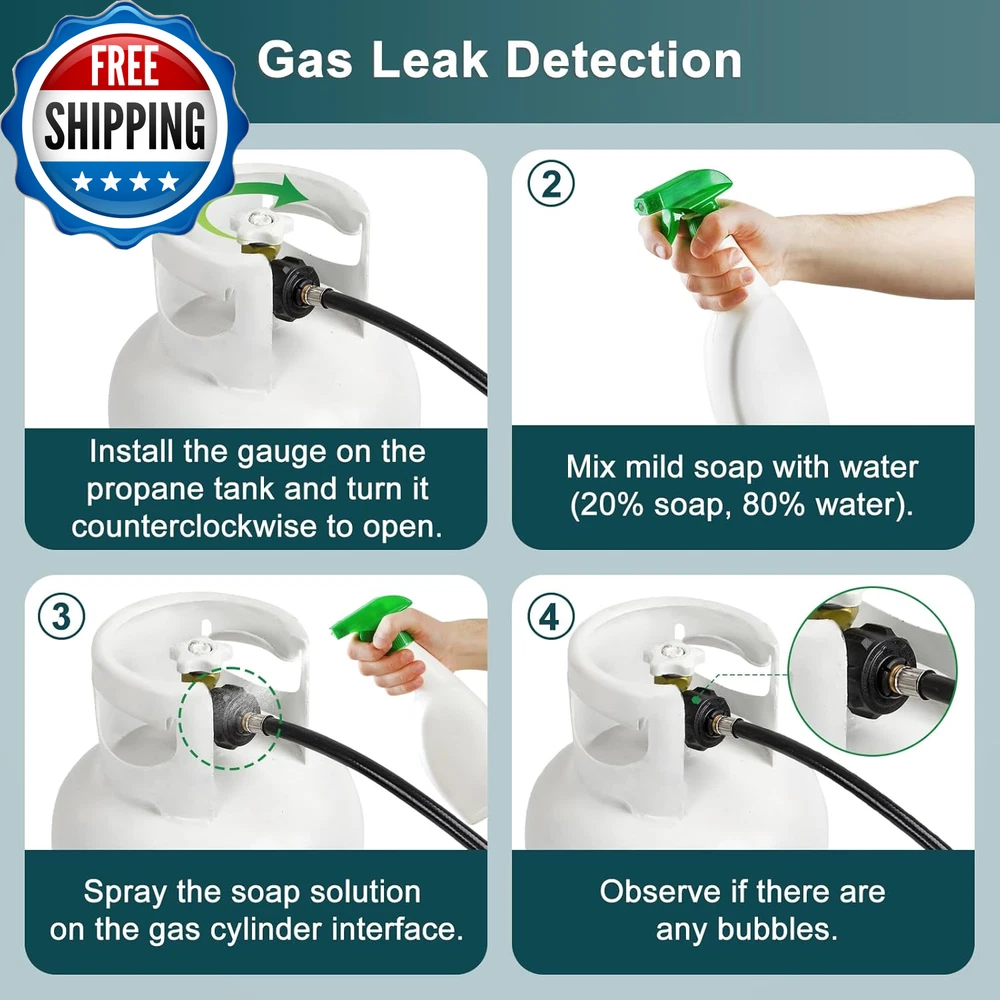 FREE SHIPPING

Gas Leak Detection

Install the gauge on the propane tank and turn it counterclockwise to open.

2

Mix mild soap with water (20% soap, 80% water).

3

Spray the soap solution on the gas cylinder interface.

4

Observe if there are any bubbles.