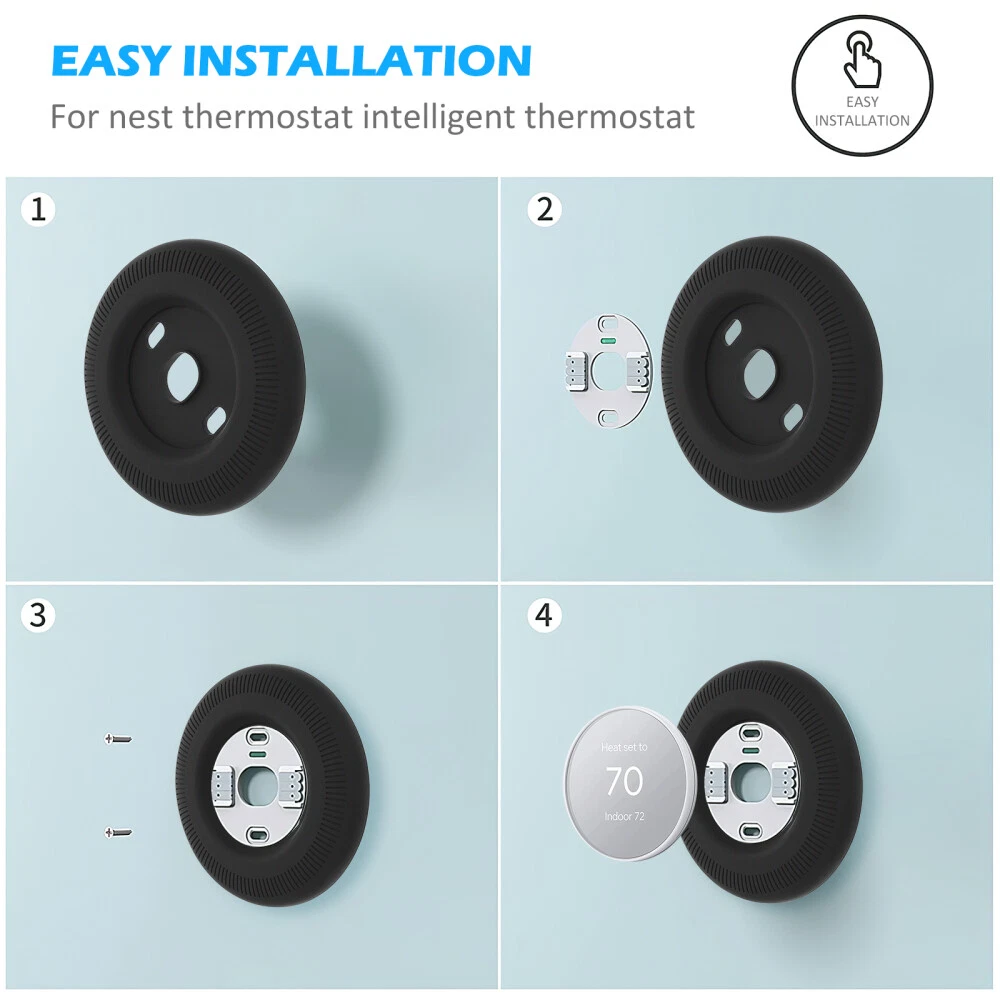 EASY INSTALLATION
For nest thermostat intelligent thermostat

EASY
INSTALLATION

1

2

3

4

Heat set to
70
Indoor 72