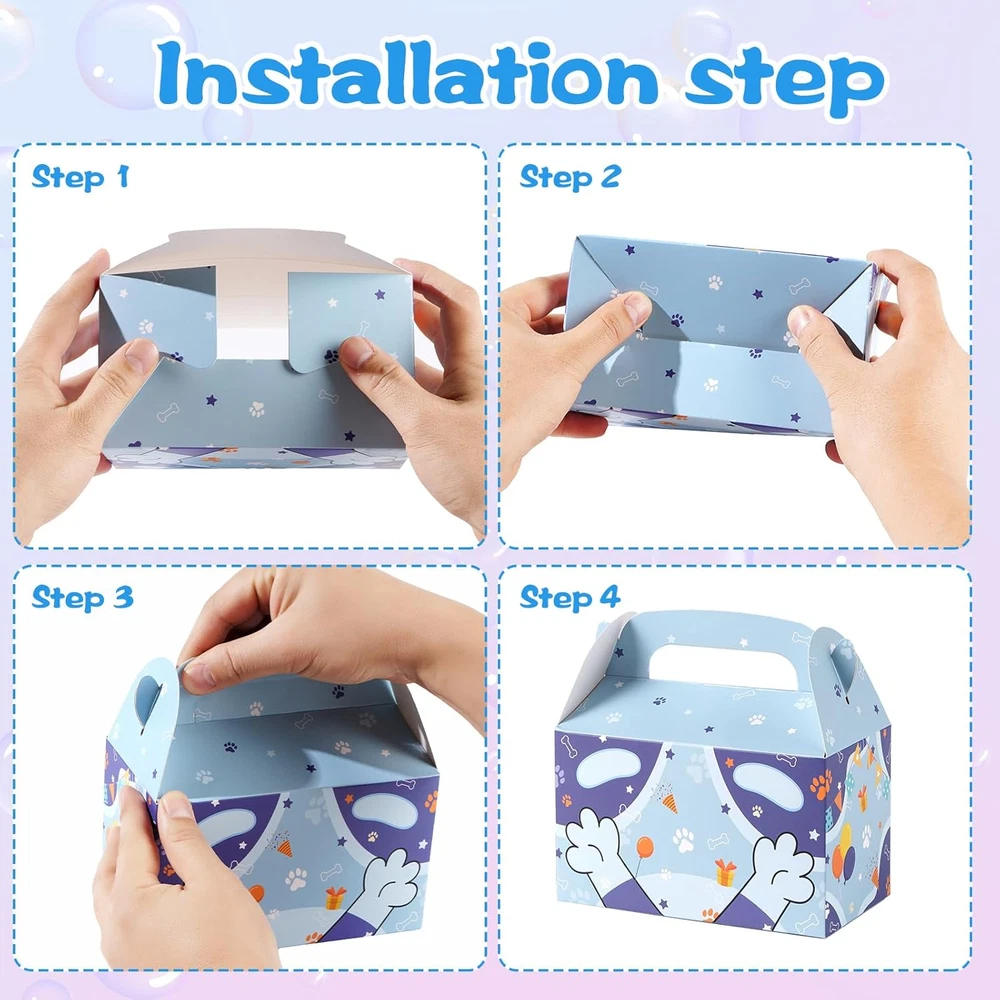 Installation step

Step 1

Step 2

Step 3

Step 4