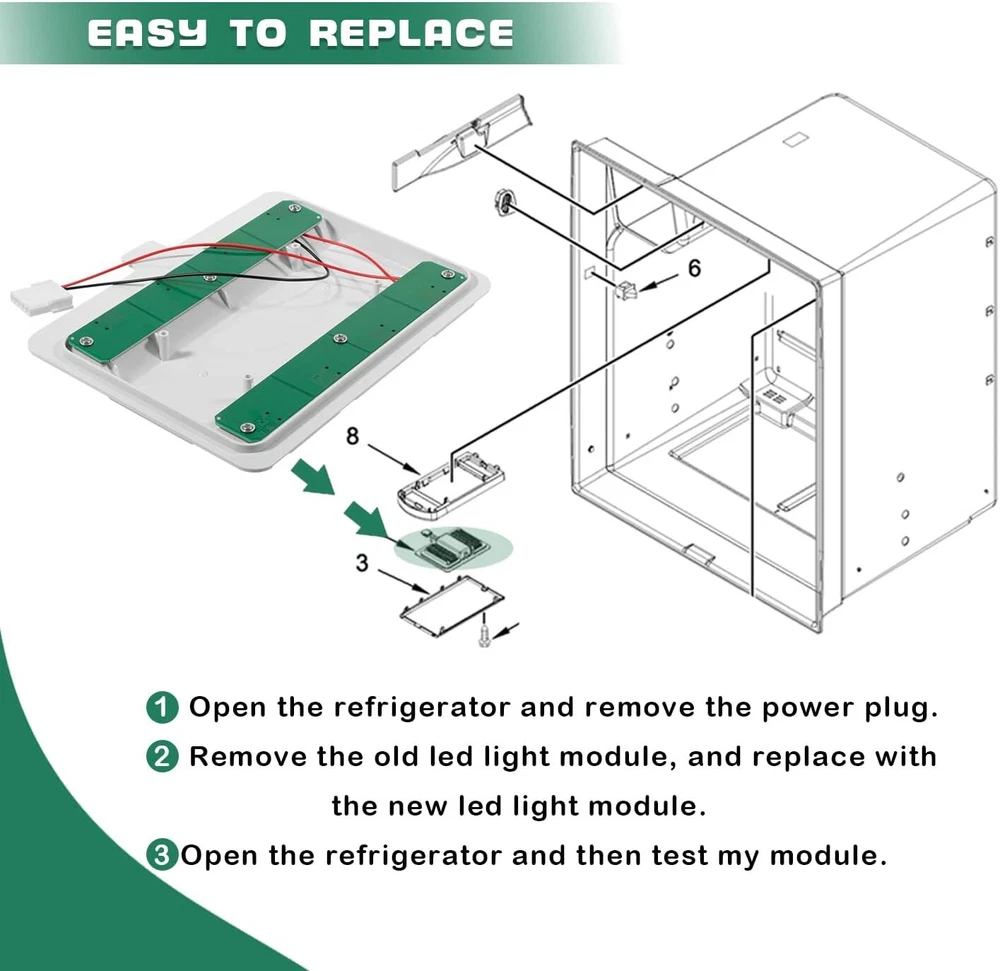 EASY TO REPLACE

6

8

3

1 Open the refrigerator and remove the power plug.

2 Remove the old led light module, and replace with the new led light module.

3 Open the refrigerator and then test my module.