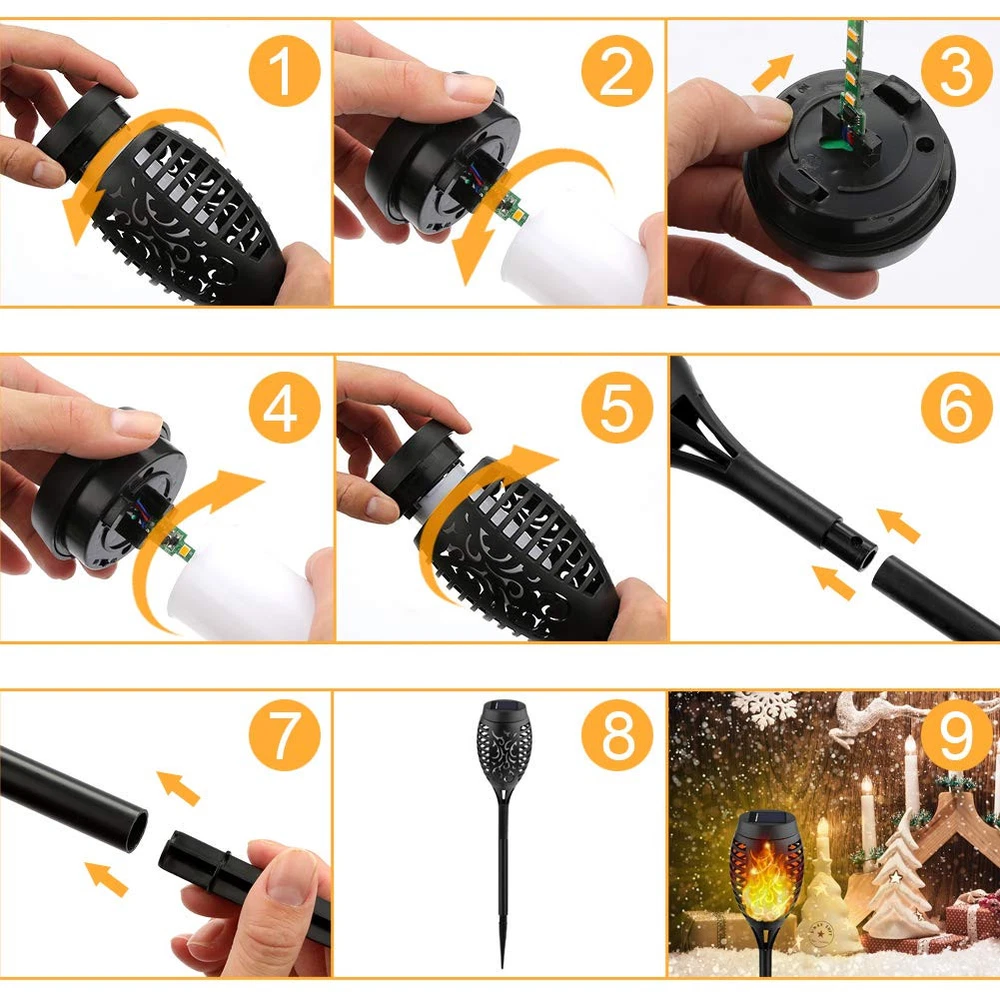 1
2
3
4
5
6
7
8
9