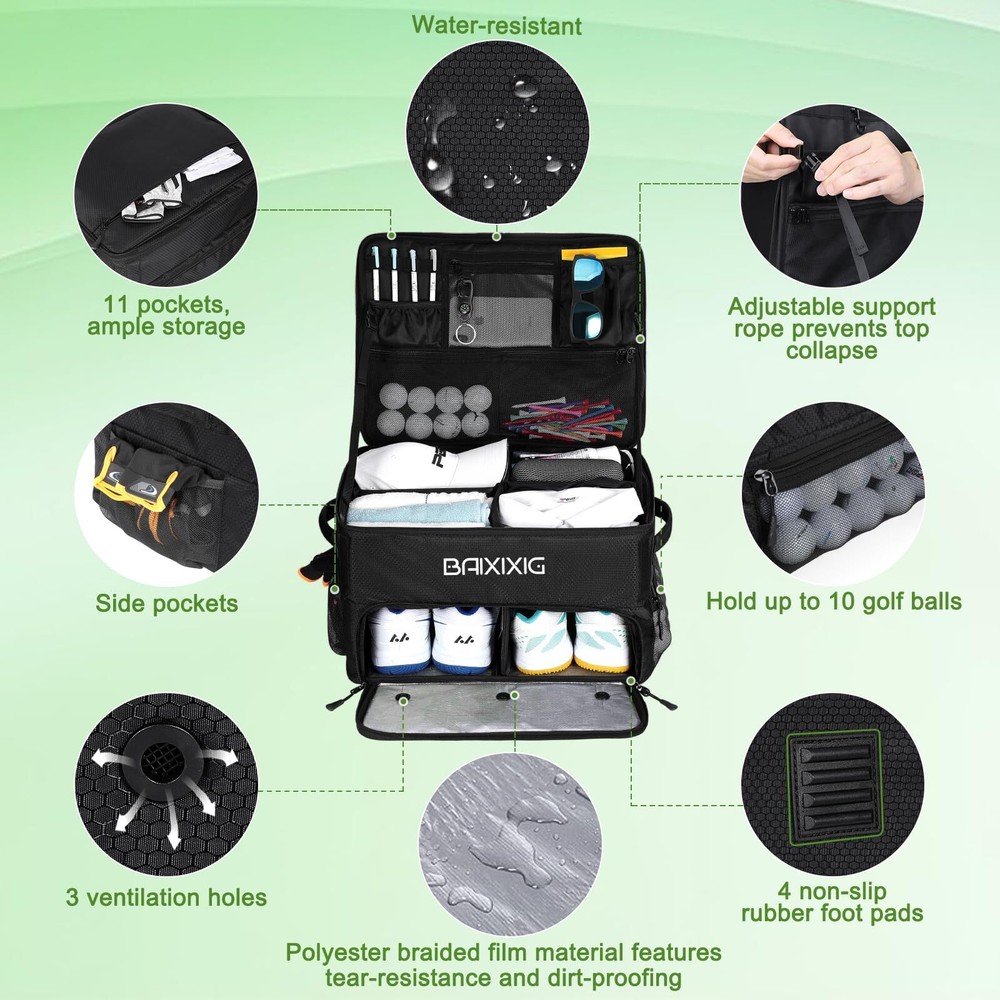 Water-resistant

11 pockets, ample storage

Adjustable support rope prevents top collapse

Side pockets

BAIXIXIG

Hold up to 10 golf balls

3 ventilation holes

4 non-slip rubber foot pads

Polyester braided film material features tear-resistance and dirt-proofing