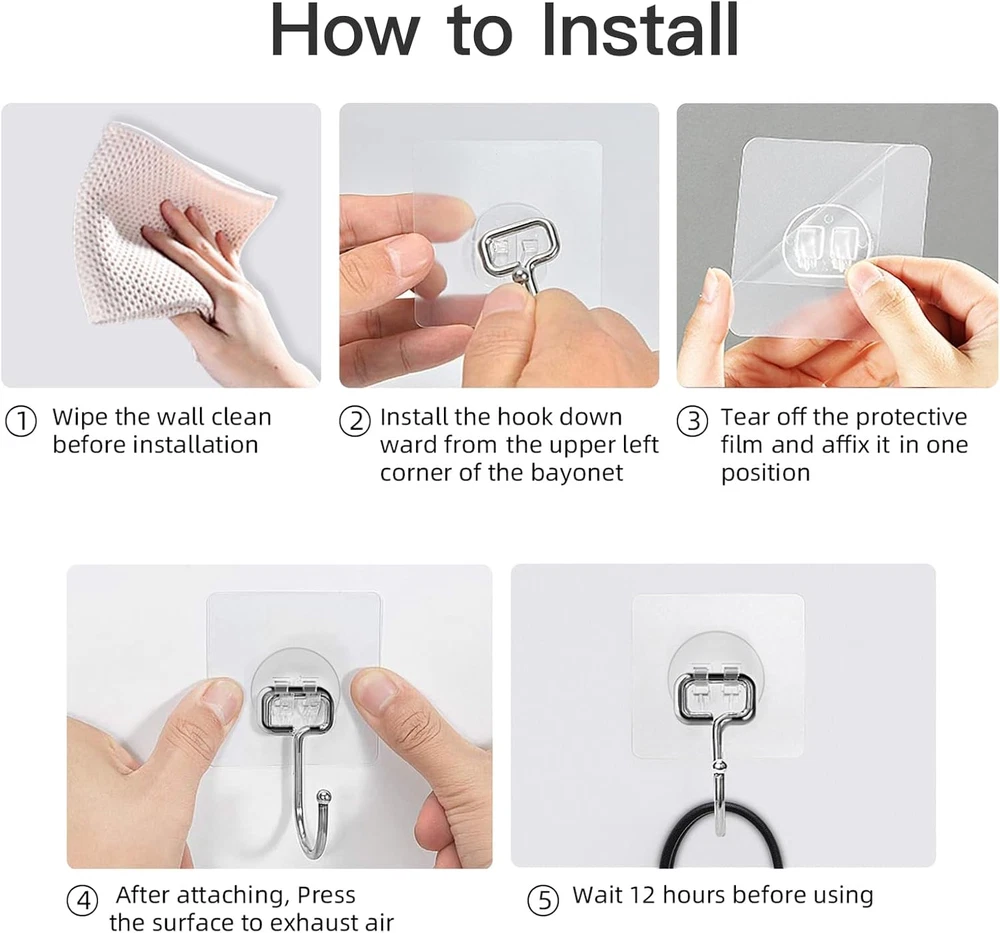 How to Install

① Wipe the wall clean before installation

② Install the hook down ward from the upper left corner of the bayonet

③ Tear off the protective film and affix it in one position

④ After attaching, Press the surface to exhaust air

⑤ Wait 12 hours before using