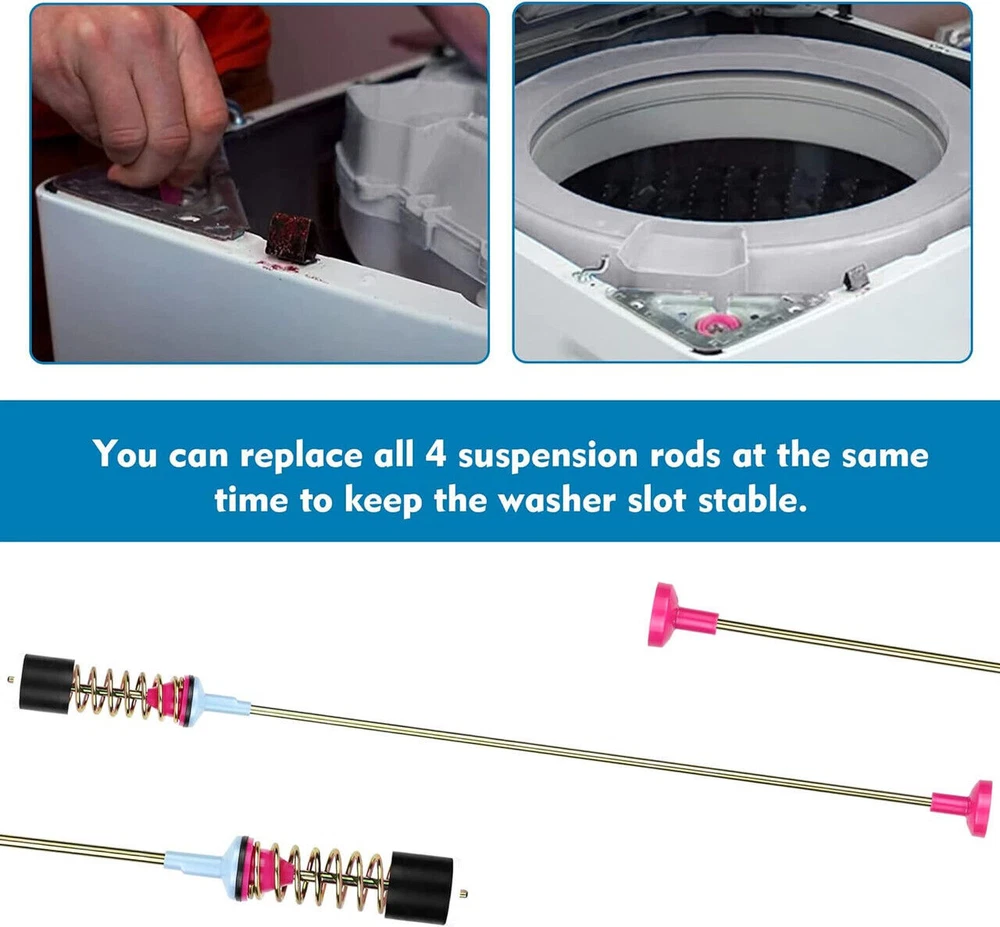 You can replace all 4 suspension rods at the same time to keep the washer slot stable.