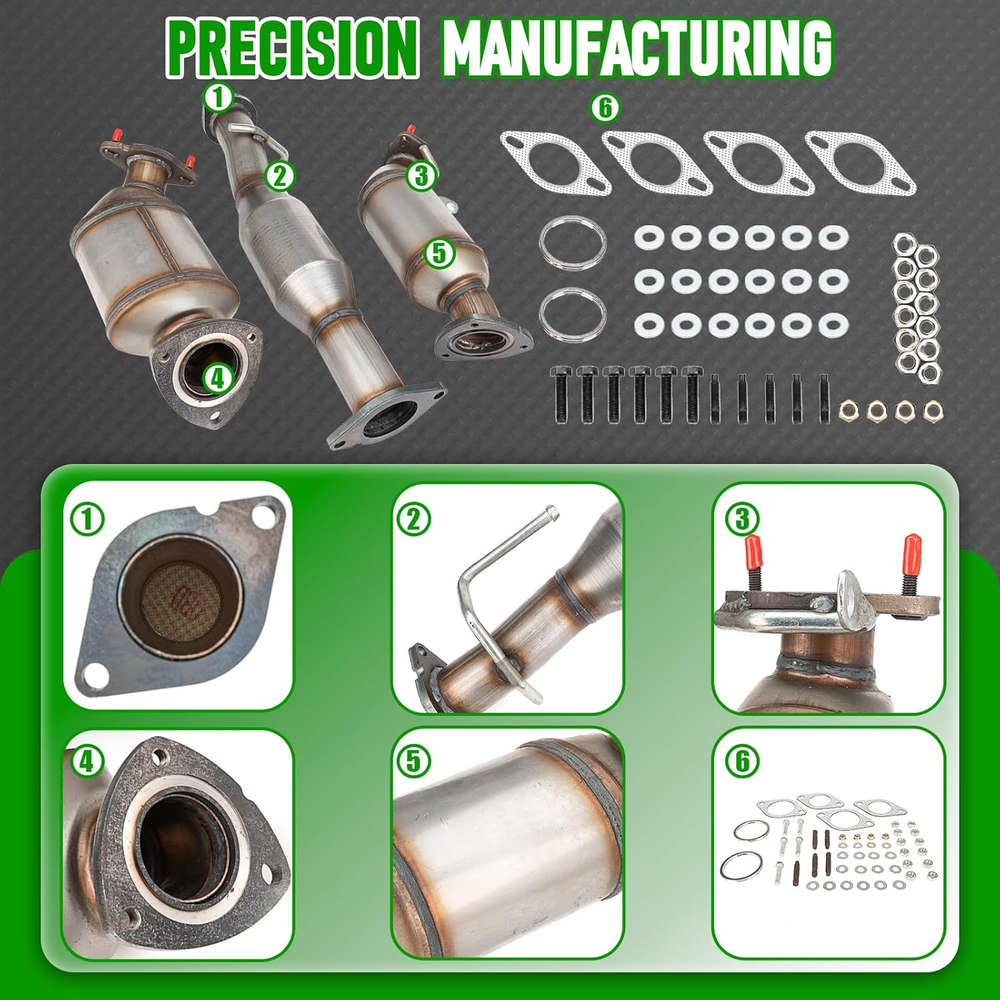 PRECISION MANUFACTURING

1
2
3
4
5
6

1
2
3
4
5
6