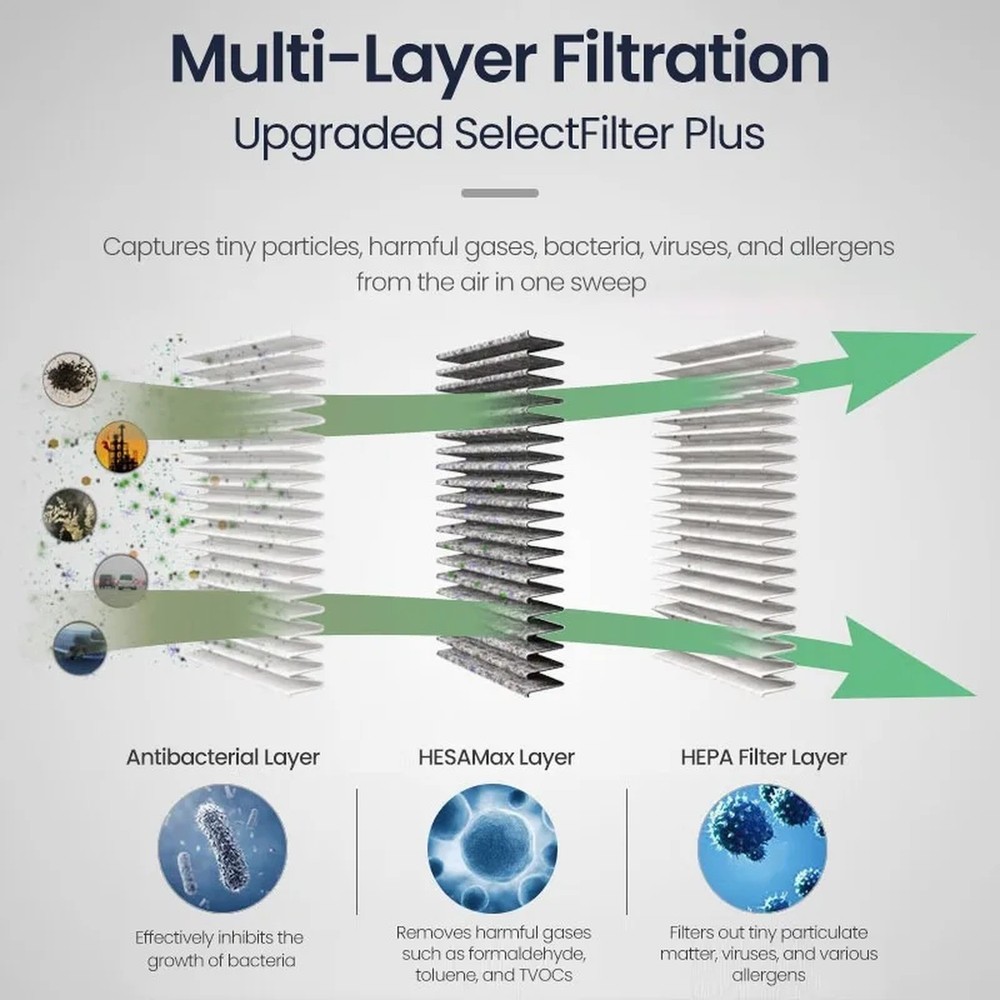 Multi-Layer Filtration

Upgraded SelectFilter Plus

Captures tiny particles, harmful gases, bacteria, viruses, and allergens from the air in one sweep

Antibacterial Layer

Effectively inhibits the growth of bacteria

HESAMax Layer

Removes harmful gases such as formaldehyde, toluene, and TVOCs

HEPA Filter Layer

Filters out tiny particulate matter, viruses, and various allergens