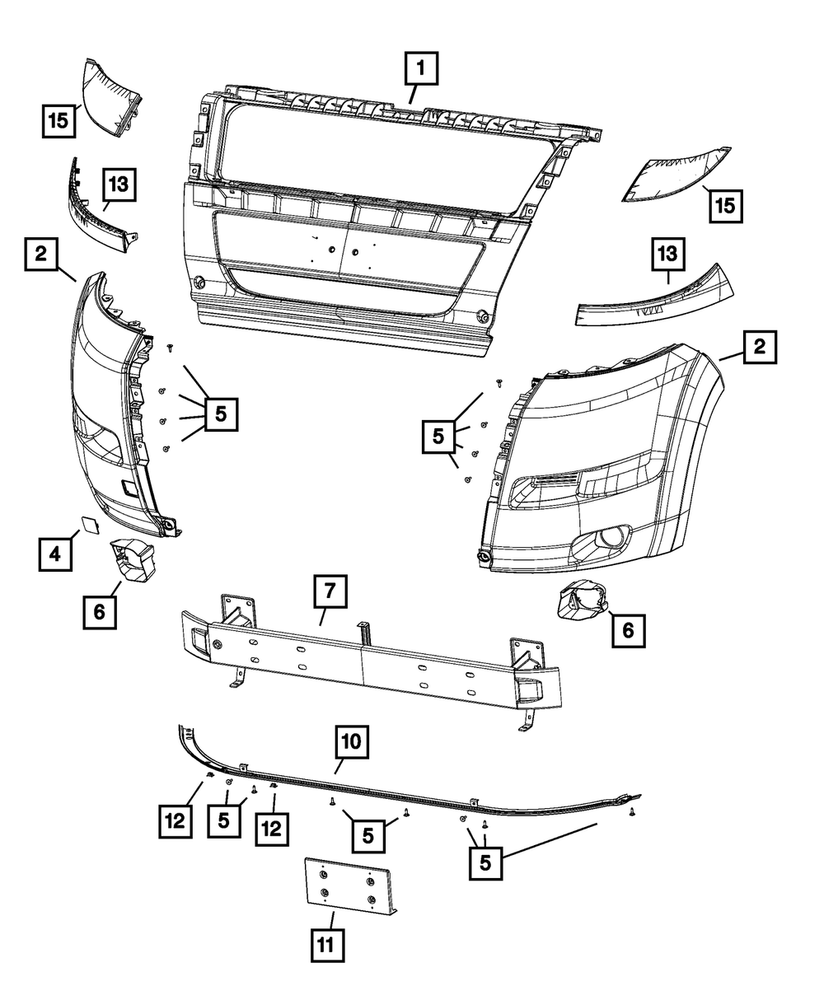 1
15
13
15
2
13
2
5
5
4
6
7
6
10
12
5
12
5
5
11