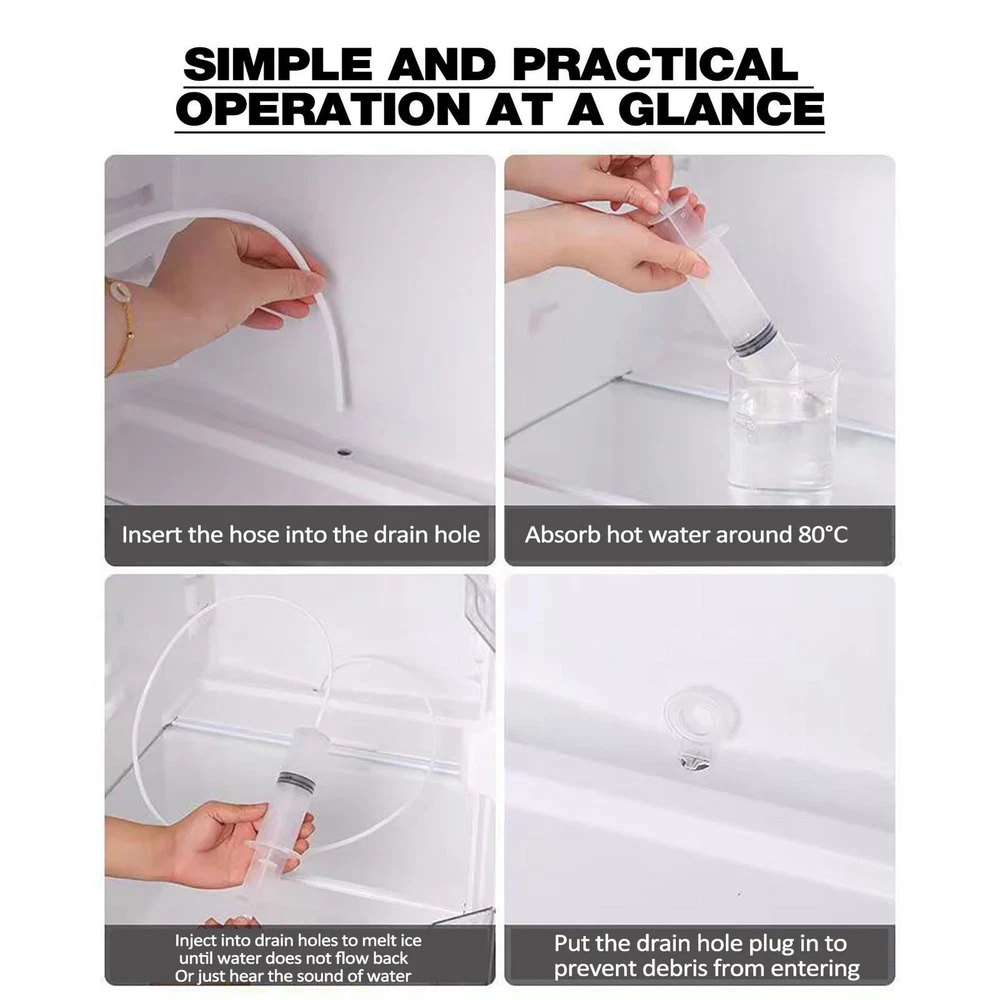 SIMPLE AND PRACTICAL OPERATION AT A GLANCE

Insert the hose into the drain hole

Absorb hot water around 80°C

Inject into drain holes to melt ice until water does not flow back Or just hear the sound of water

Put the drain hole plug in to prevent debris from entering