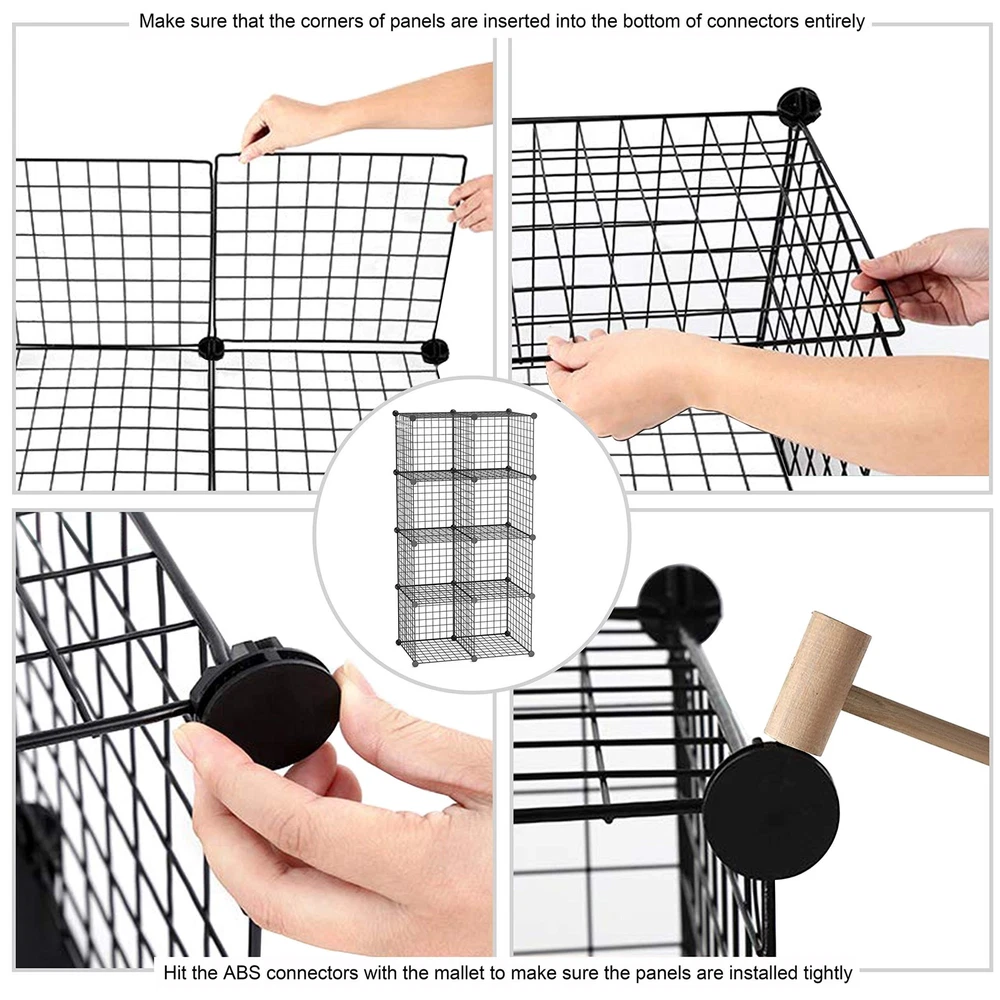 Make sure that the corners of panels are inserted into the bottom of connectors entirely

Hit the ABS connectors with the mallet to make sure the panels are installed tightly