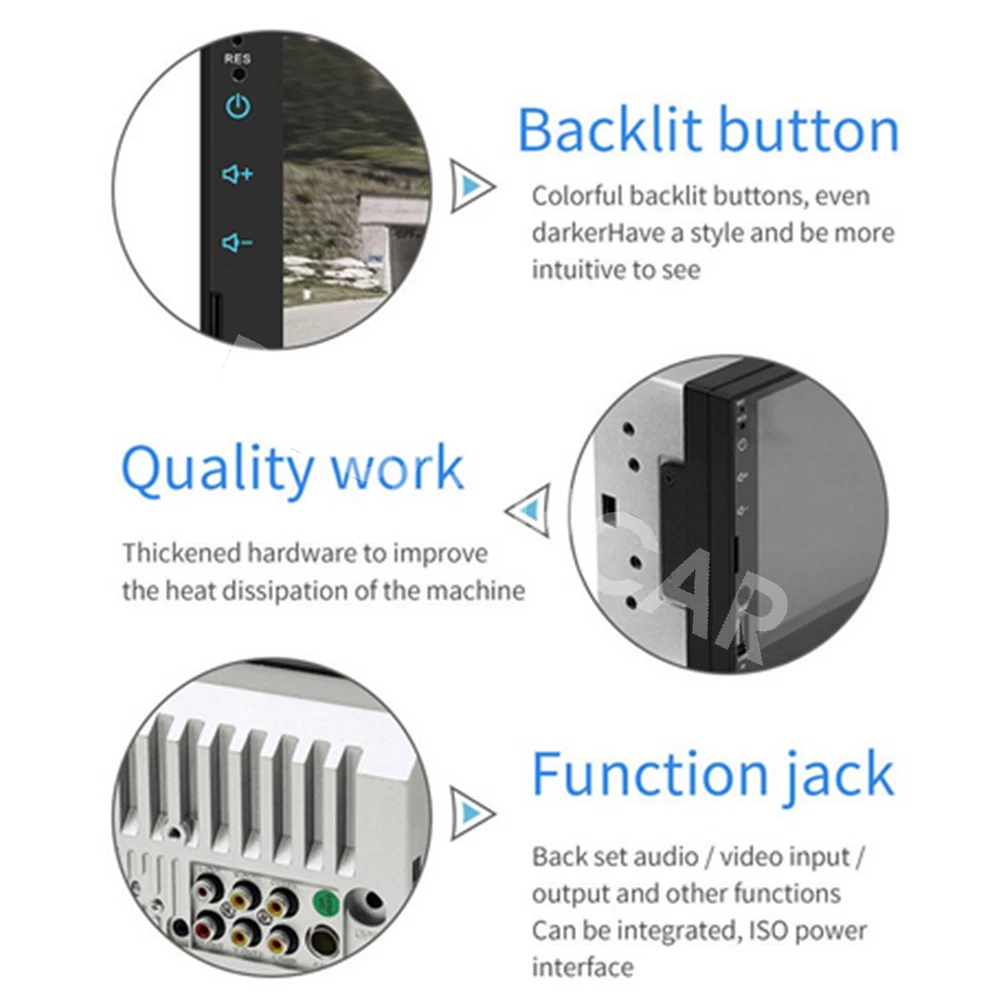 RES

Backlit button

Colorful backlit buttons, even darkerHave a style and be more intuitive to see

Quality work

Thickened hardware to improve the heat dissipation of the machine

CAR

Function jack

Back set audio / video input / output and other functions Can be integrated, ISO power interface