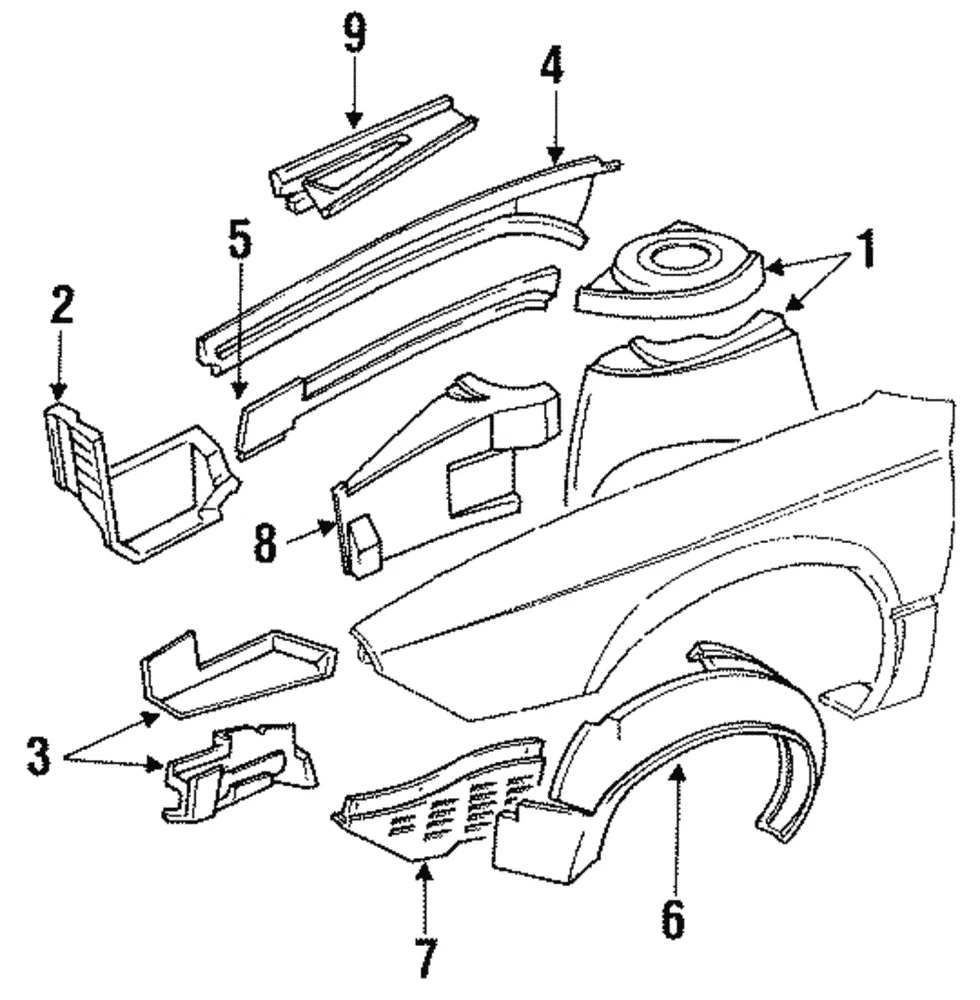 9
4
5
1
2
8
3
7
6