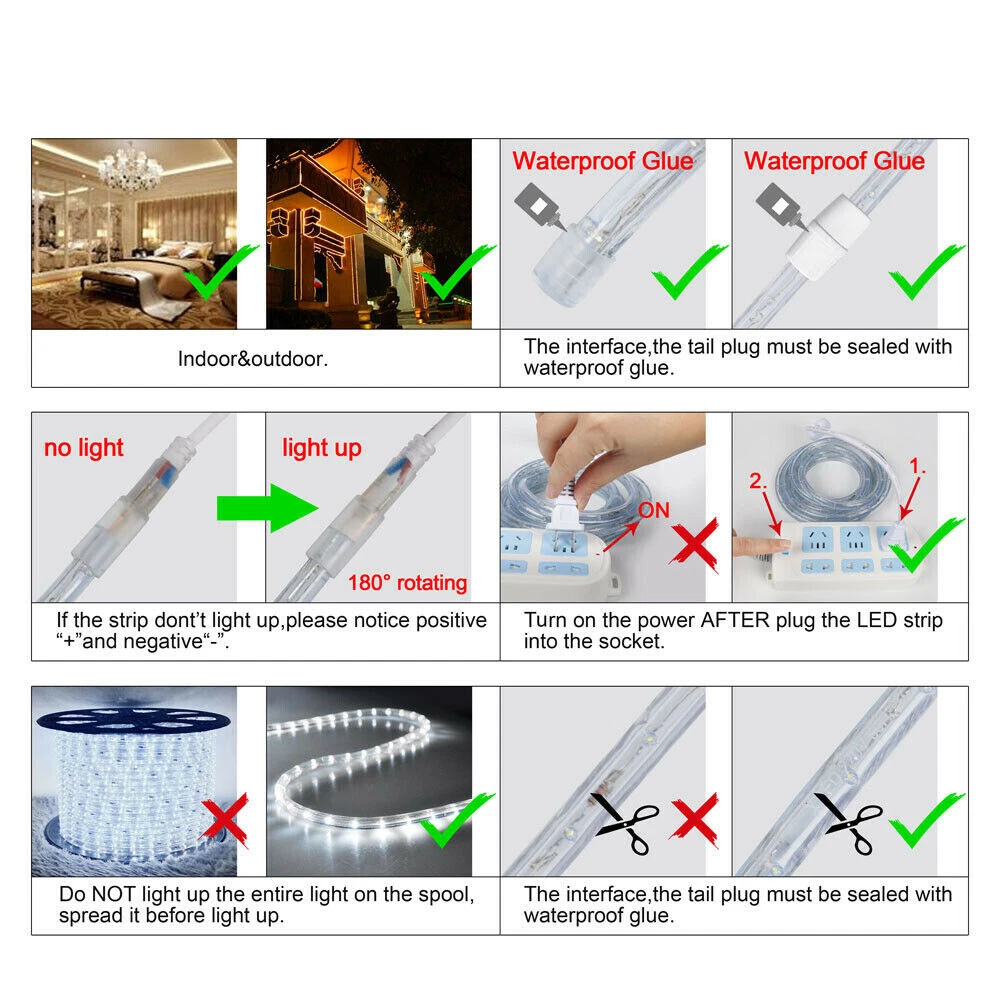 Waterproof Glue

Waterproof Glue

Indoor&outdoor.

The interface,the tail plug must be sealed with waterproof glue.

no light

light up

180° rotating

ON

2.

1.

If the strip dont't light up,please notice positive "+"and negative"-".

Turn on the power AFTER plug the LED strip into the socket.

Do NOT light up the entire light on the spool, spread it before light up.

The interface,the tail plug must be sealed with waterproof glue.