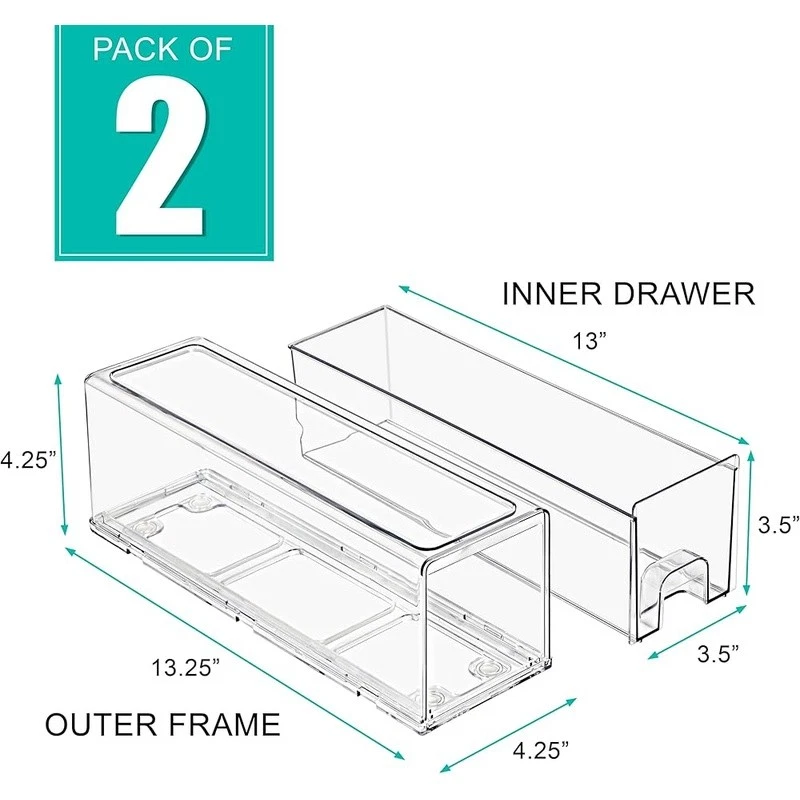 PACK OF
2

INNER DRAWER
13”

4.25”

3.5”

3.5”

13.25”

OUTER FRAME

4.25”