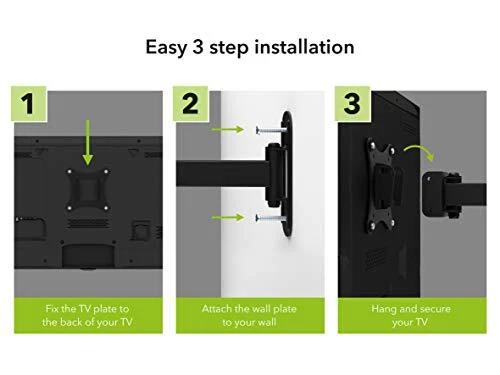 Easy 3 step installation

1

Fix the TV plate to the back of your TV

2

Attach the wall plate to your wall

3

Hang and secure your TV