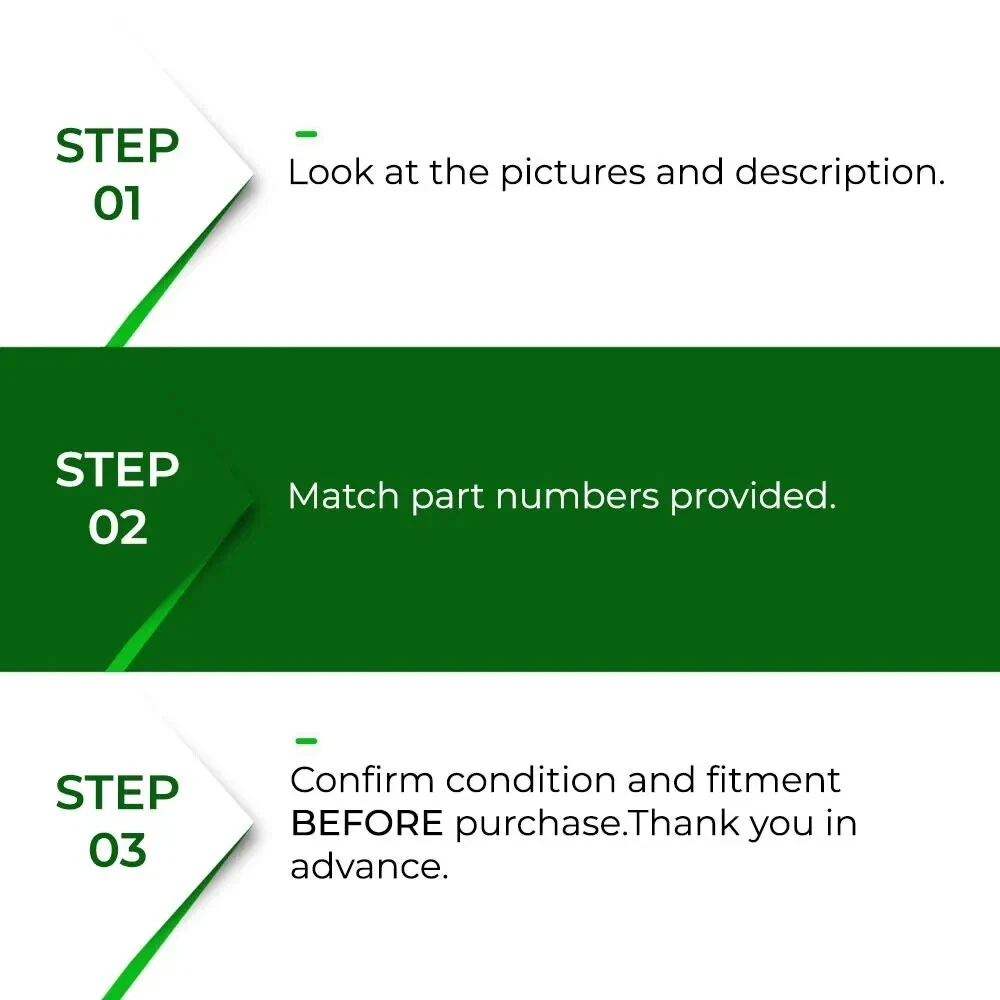 STEP
01

Look at the pictures and description.

STEP
02

Match part numbers provided.

STEP
03

Confirm condition and fitment BEFORE purchase.Thank you in advance.