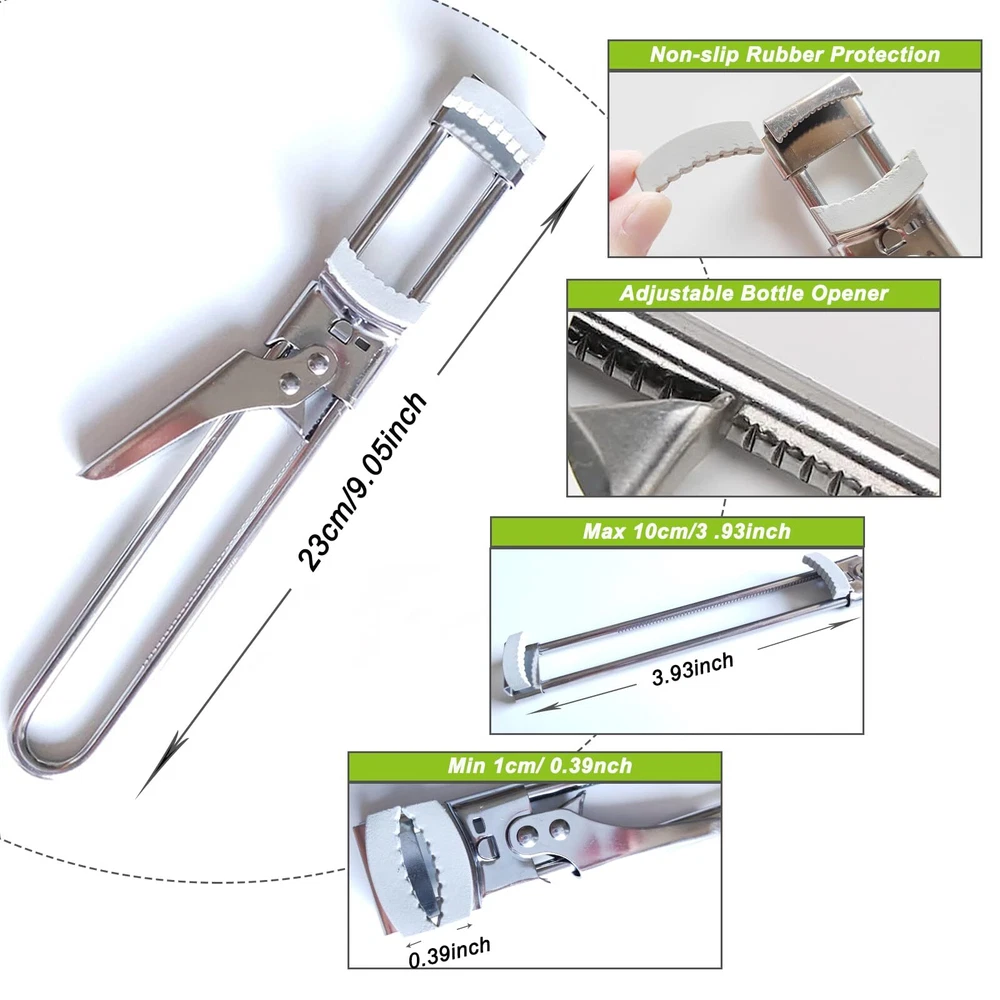 23cm/9.05inch

Non-slip Rubber Protection

Adjustable Bottle Opener

Max 10cm/3 .93inch

3.93inch

Min 1cm/ 0.39nch

0.39inch