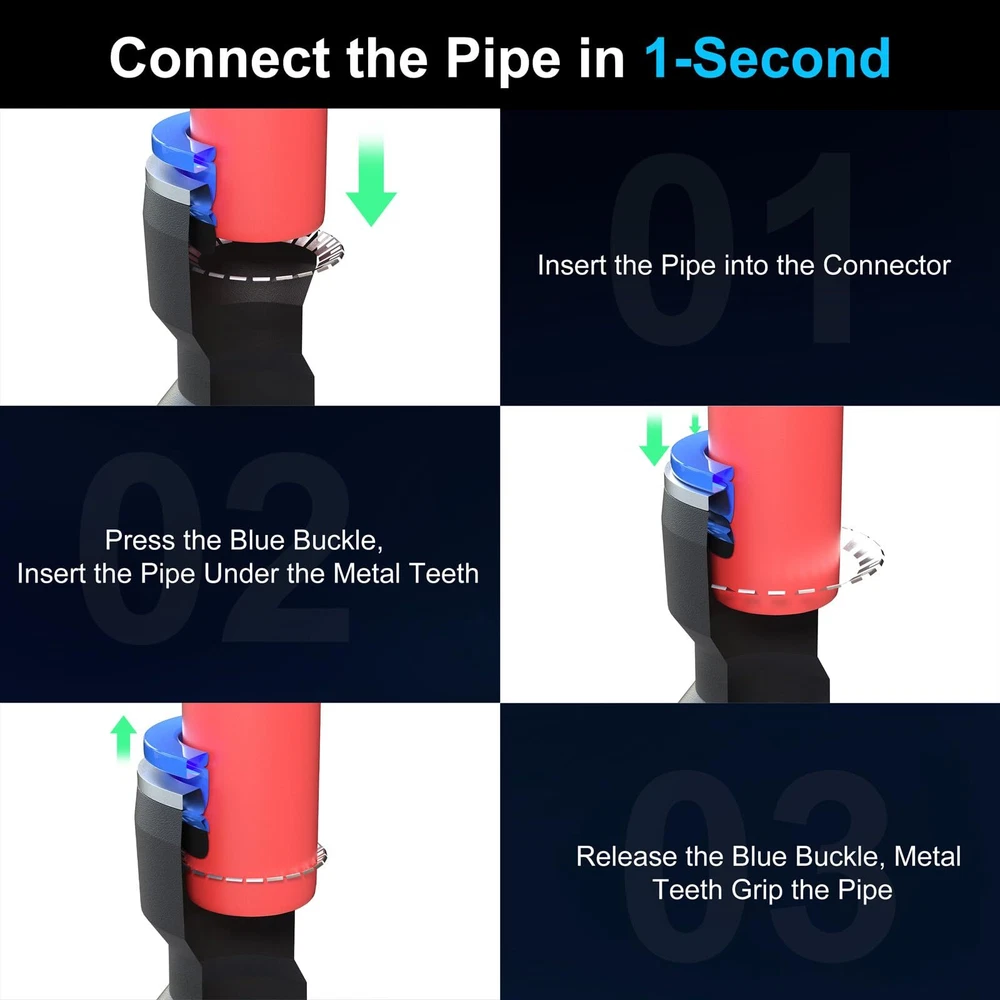 Connect the Pipe in 1-Second

01

Insert the Pipe into the Connector

02

Press the Blue Buckle, Insert the Pipe Under the Metal Teeth

03

Release the Blue Buckle, Metal Teeth Grip the Pipe