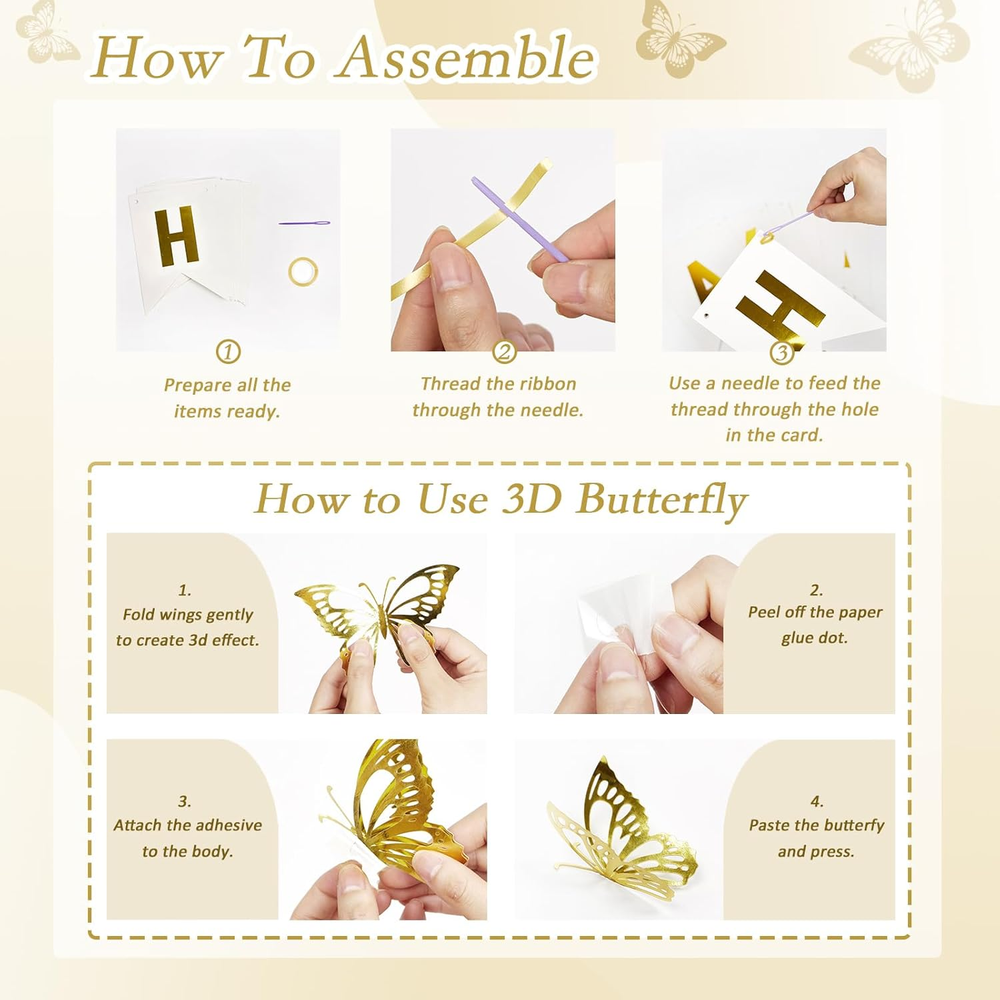 How To Assemble

H

①
Prepare all the items ready.

②
Thread the ribbon through the needle.

H

③
Use a needle to feed the thread through the hole in the card.

How to Use 3D Butterfly

1.
Fold wings gently to create 3d effect.

2.
Peel off the paper glue dot.

3.
Attach the adhesive to the body.

4.
Paste the butterfy and press.