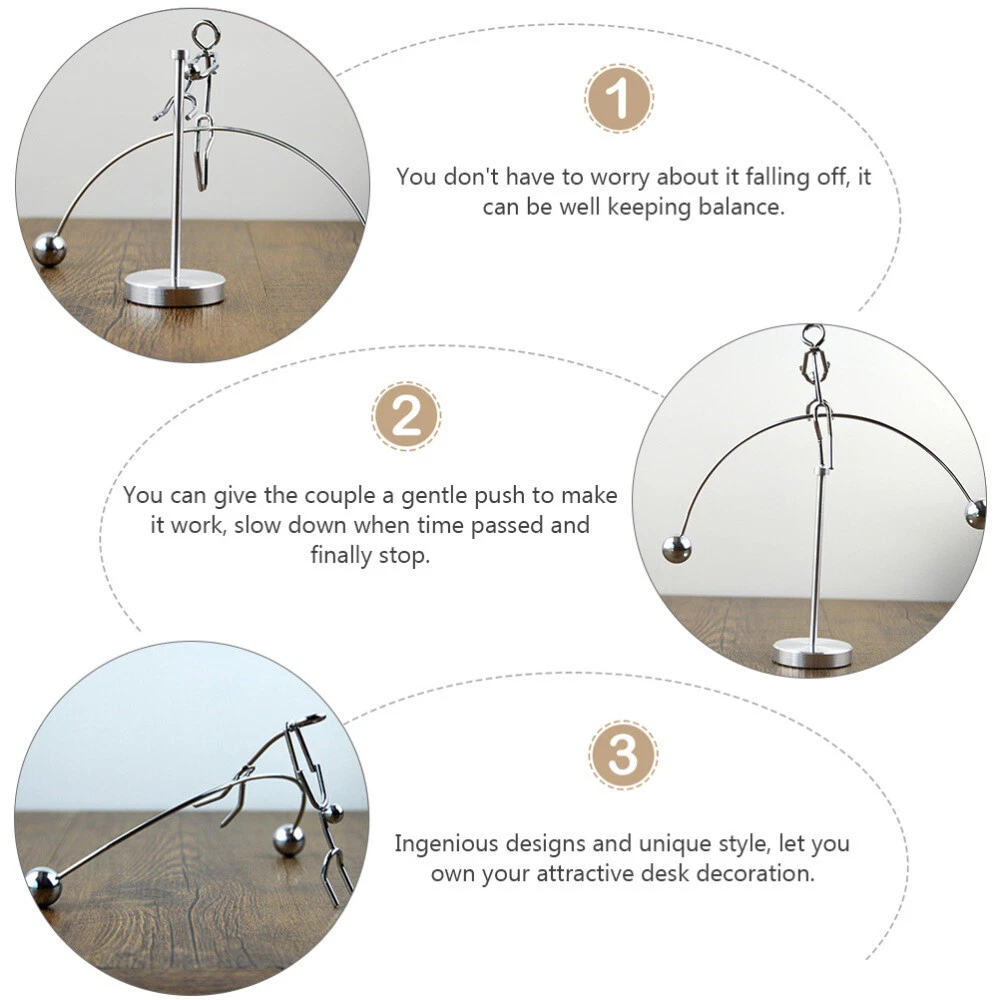 1

You don't have to worry about it falling off, it can be well keeping balance.

2

You can give the couple a gentle push to make it work, slow down when time passed and finally stop.

3

Ingenious designs and unique style, let you own your attractive desk decoration.