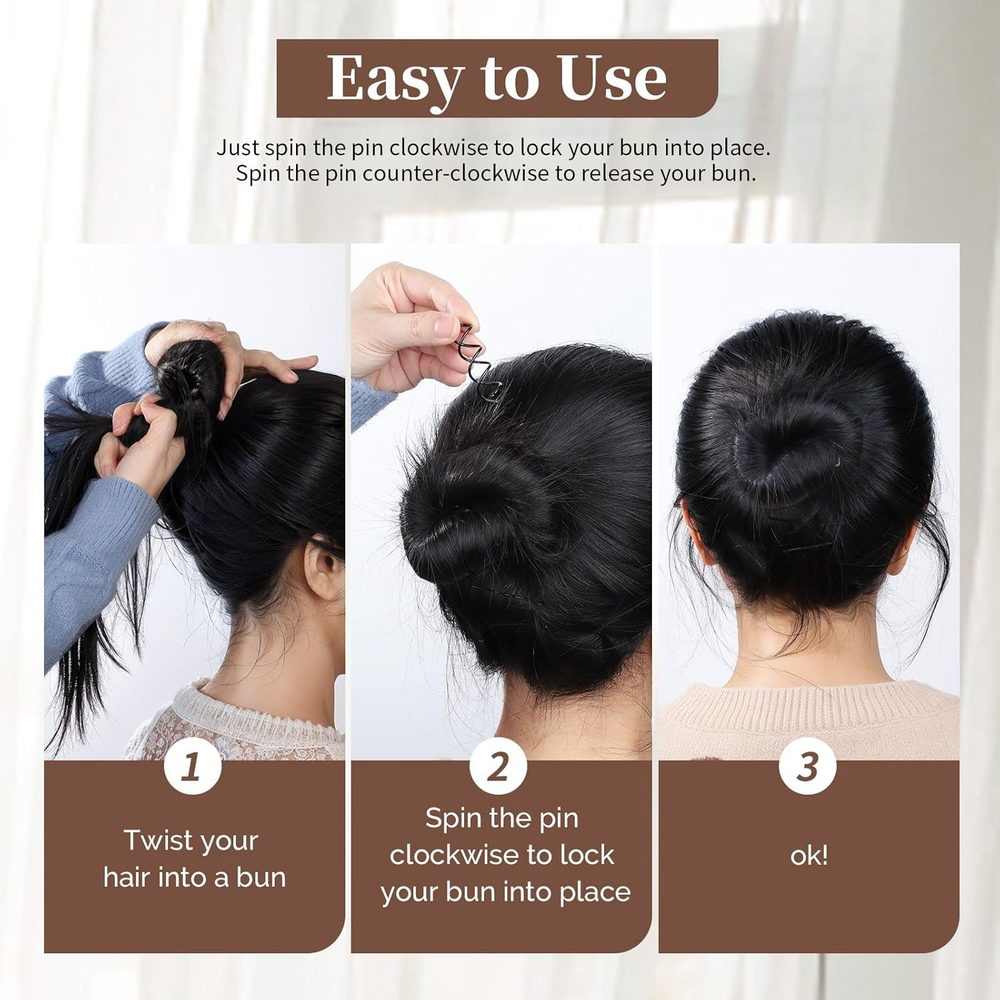 Easy to Use

Just spin the pin clockwise to lock your bun into place.
Spin the pin counter-clockwise to release your bun.

1

Twist your hair into a bun

2

Spin the pin clockwise to lock your bun into place

3

ok!