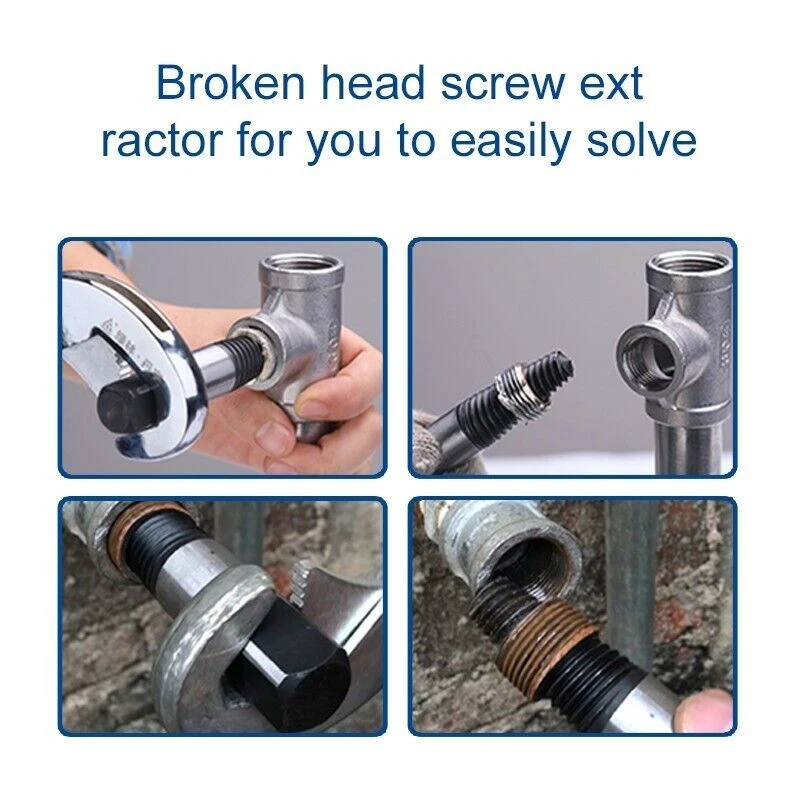 Broken head screw ext ractor for you to easily solve