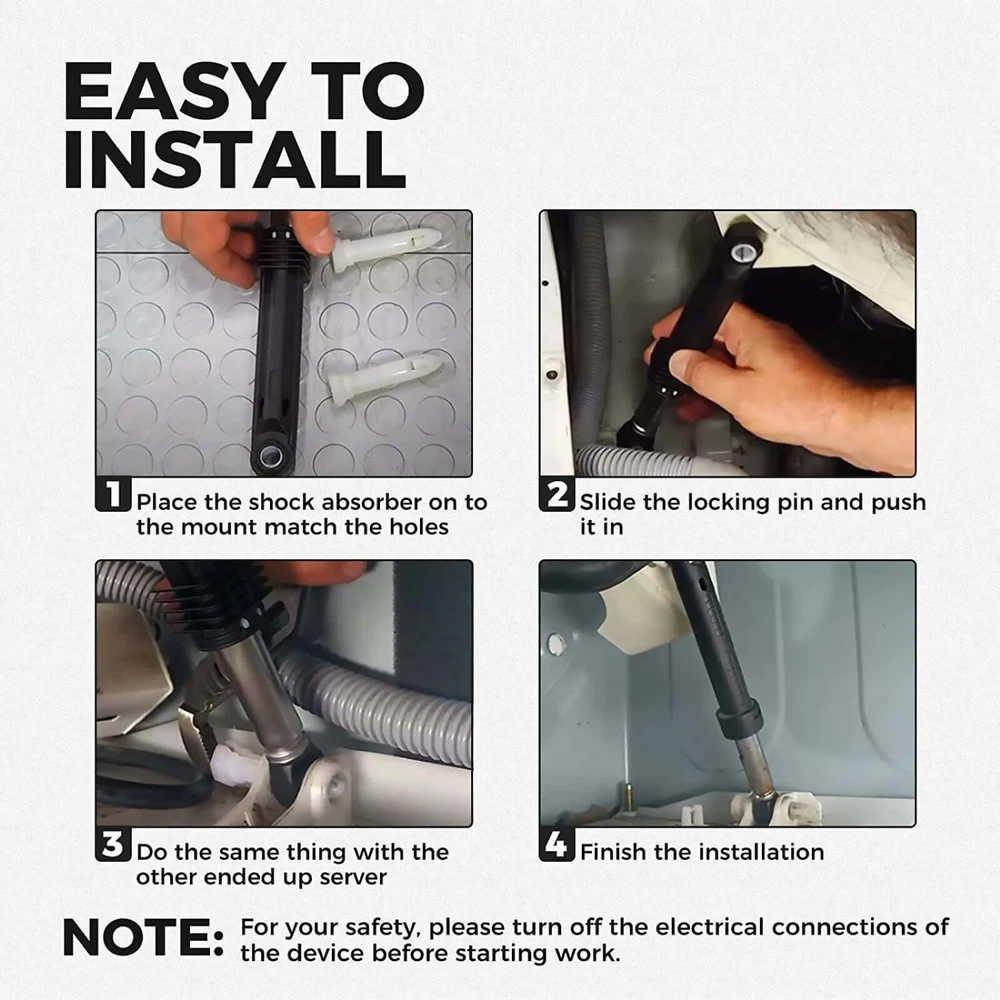 EASY TO INSTALL

1 Place the shock absorber on to the mount match the holes

2 Slide the locking pin and push it in

3 Do the same thing with the other ended up server

4 Finish the installation

NOTE: For your safety, please turn off the electrical connections of the device before starting work.