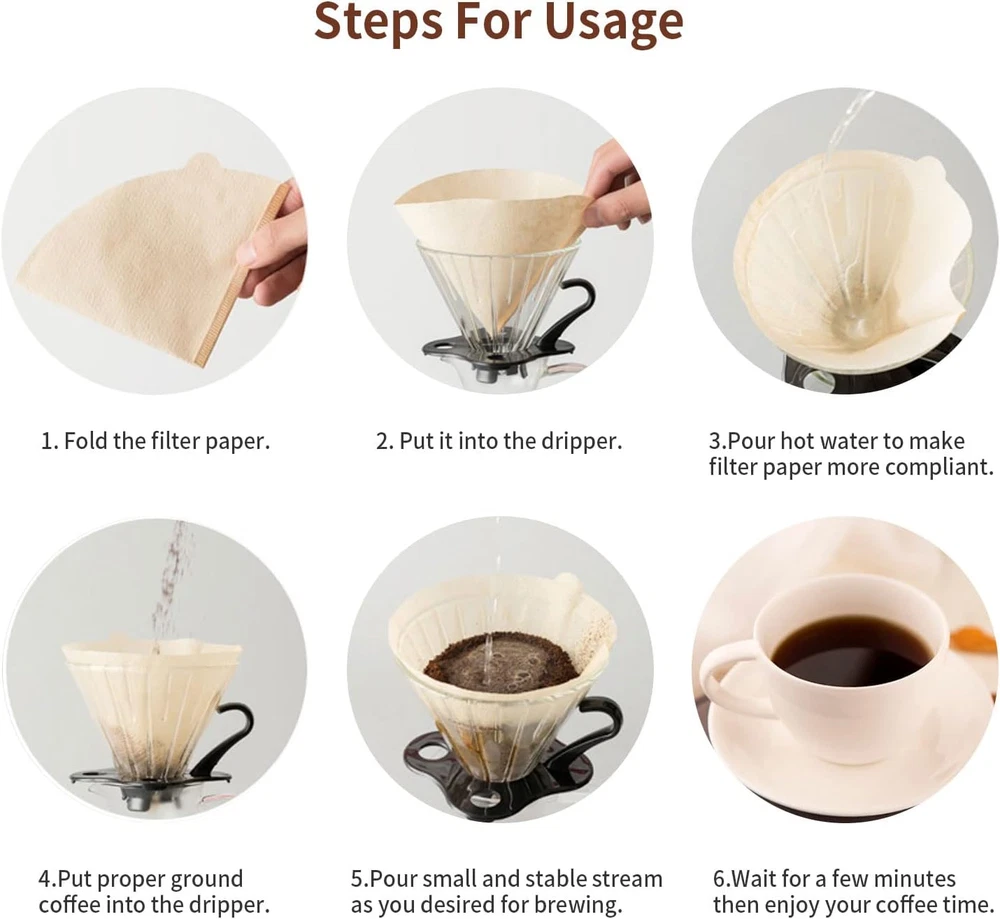 Steps For Usage

1. Fold the filter paper.

2. Put it into the dripper.

3.Pour hot water to make filter paper more compliant.

4.Put proper ground coffee into the dripper.

5.Pour small and stable stream as you desired for brewing.

6.Wait for a few minutes then enjoy your coffee time.